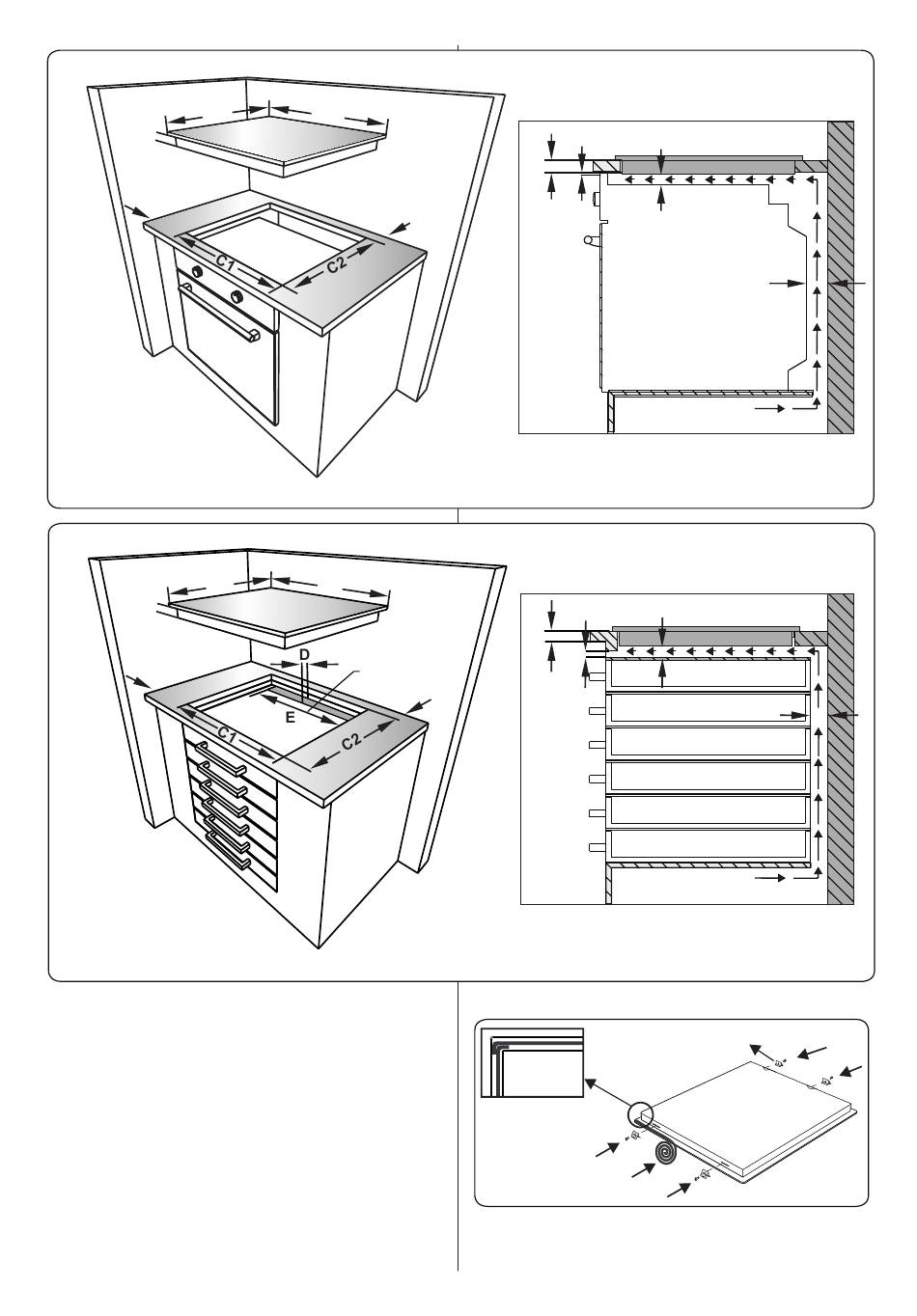 C1
C2
D
E
C1
C2