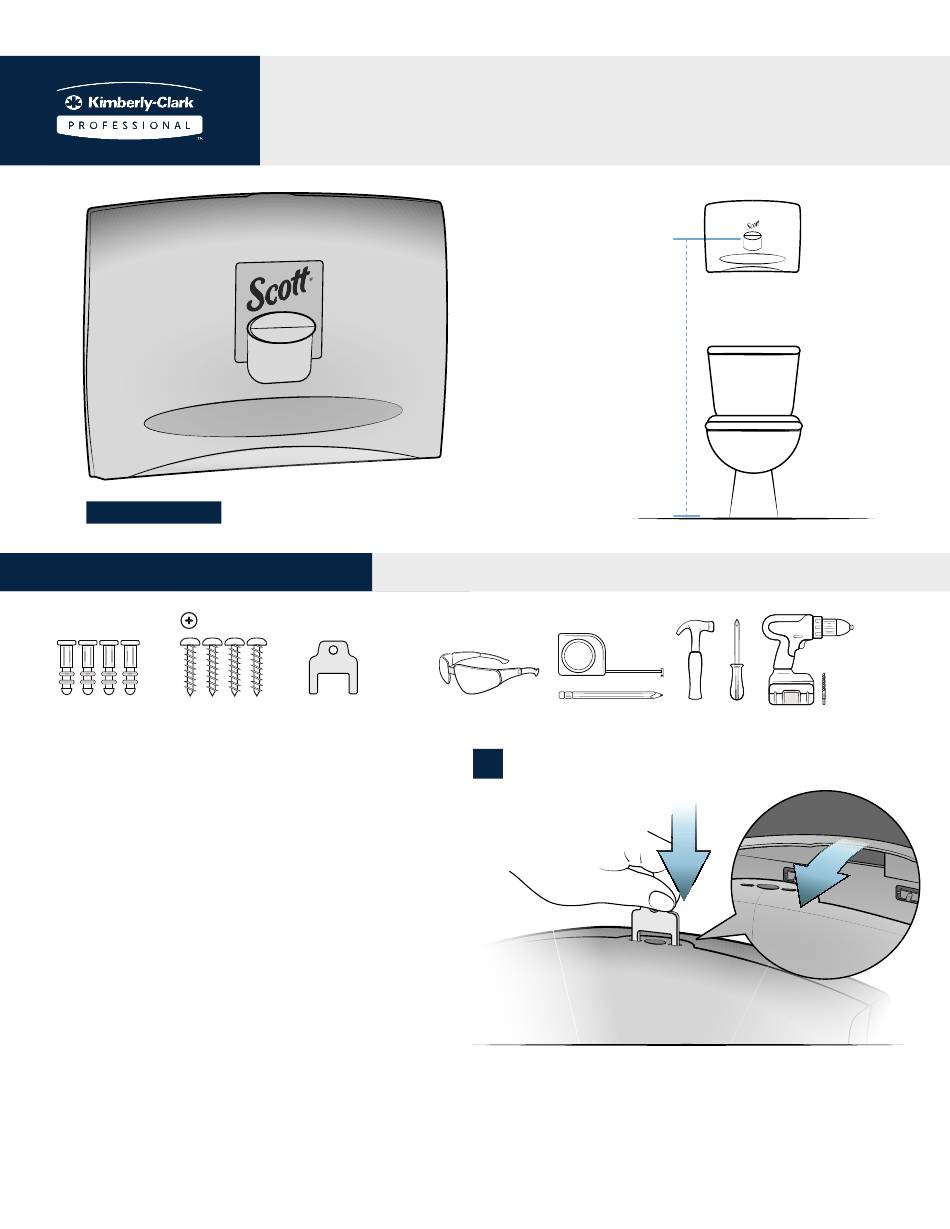 Kimberly-Clark
PROFESSIONAL

Scott

Scott