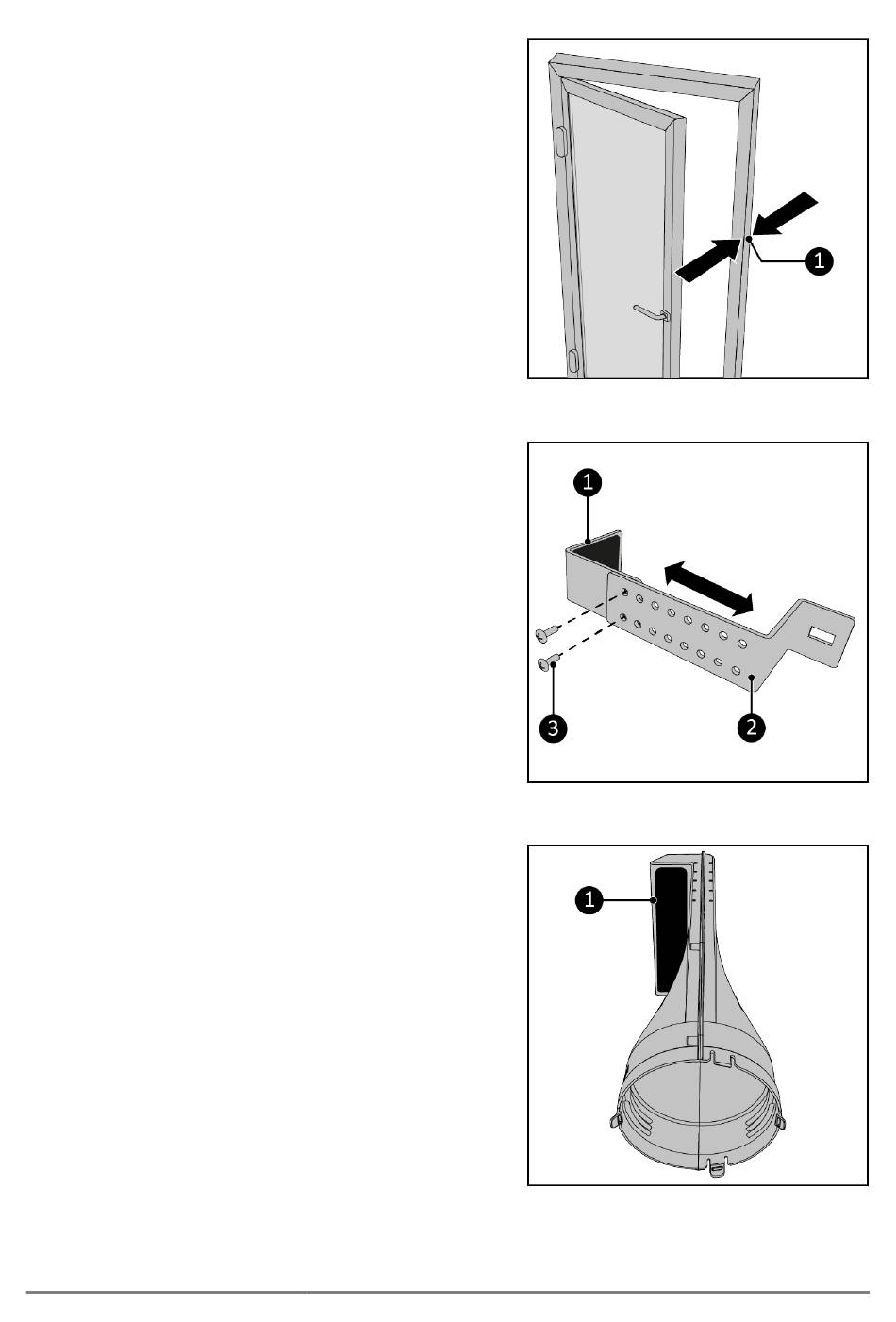 1

1

3

2

1