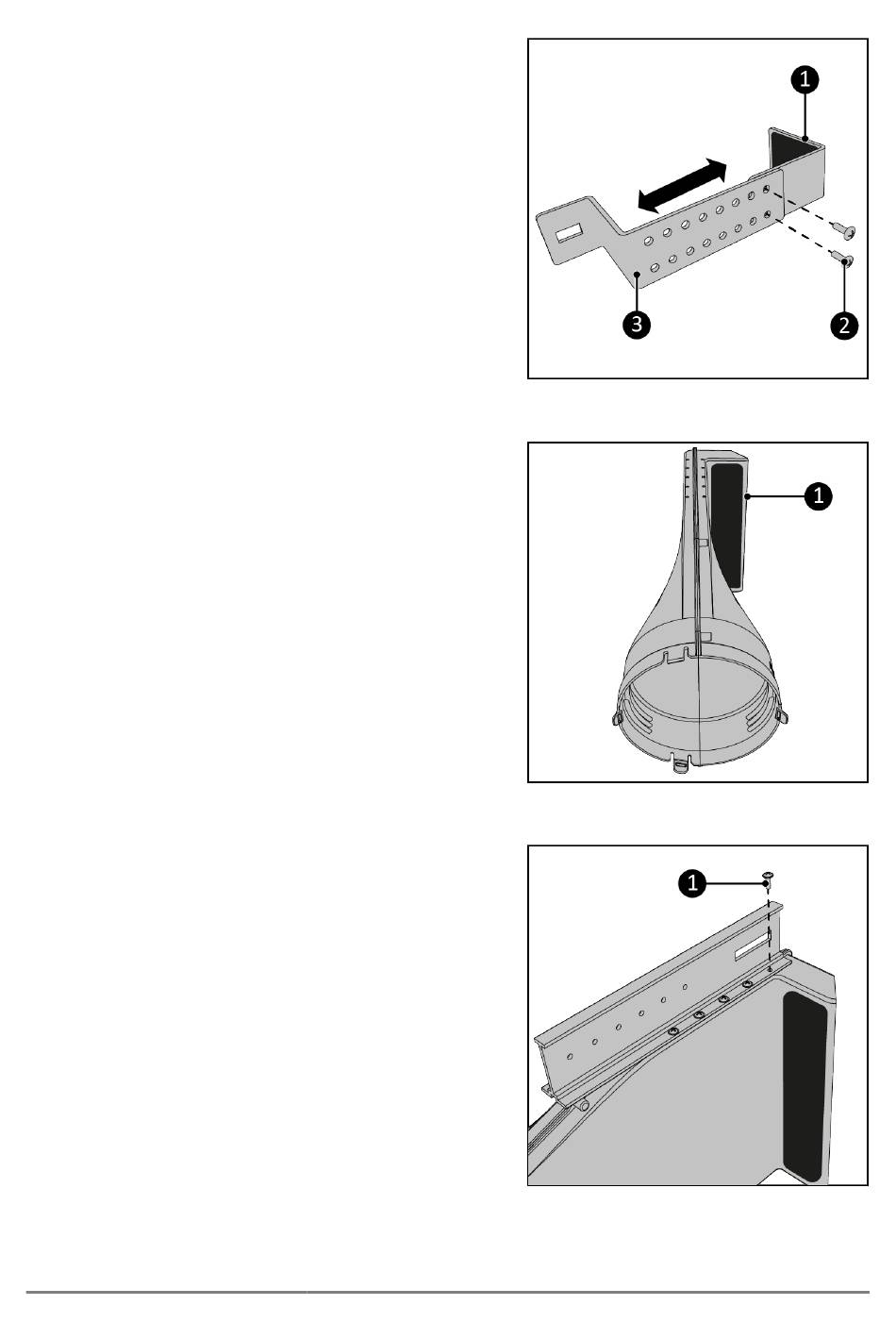 1
3
2
1
1