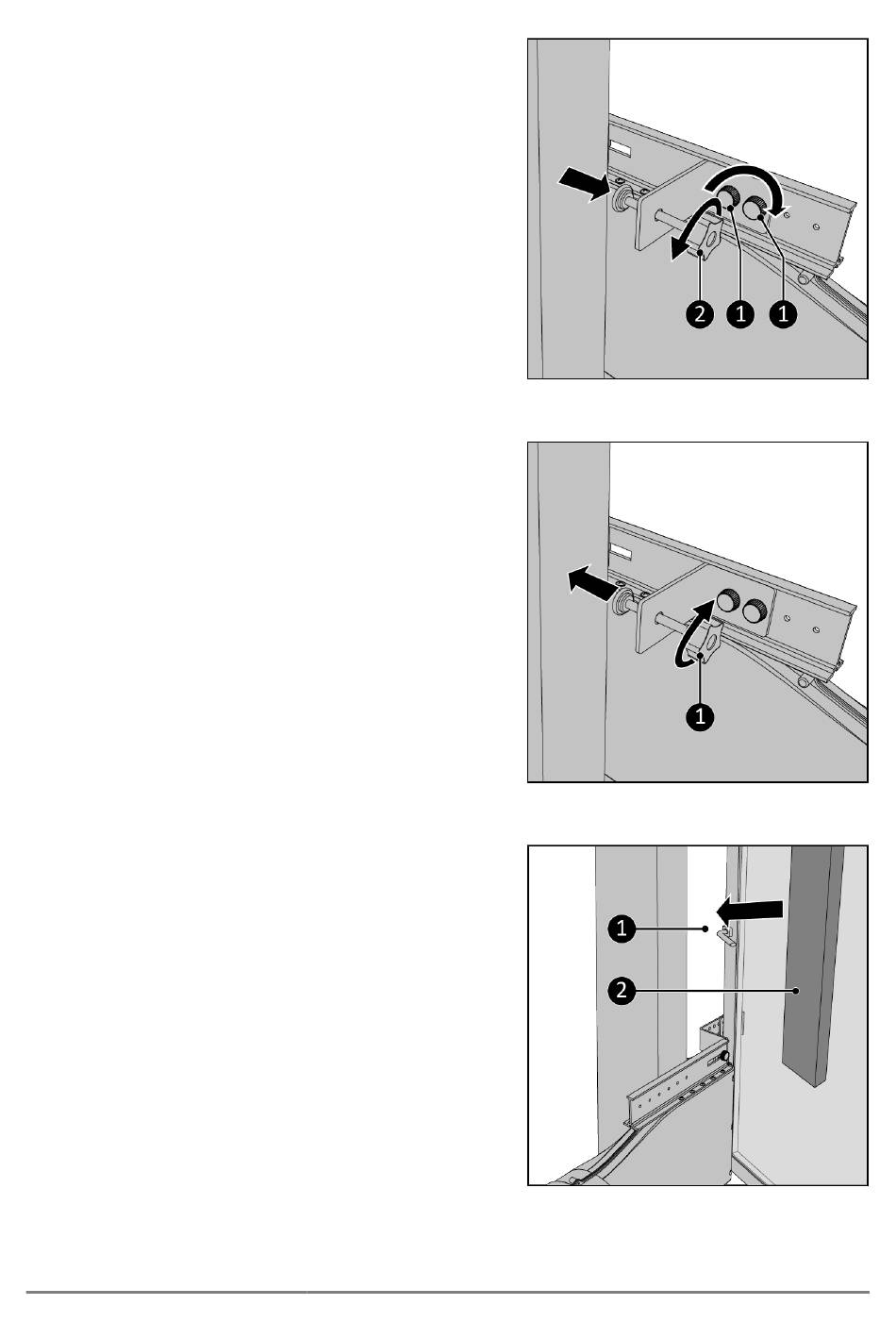 2 1 1

1

1

2