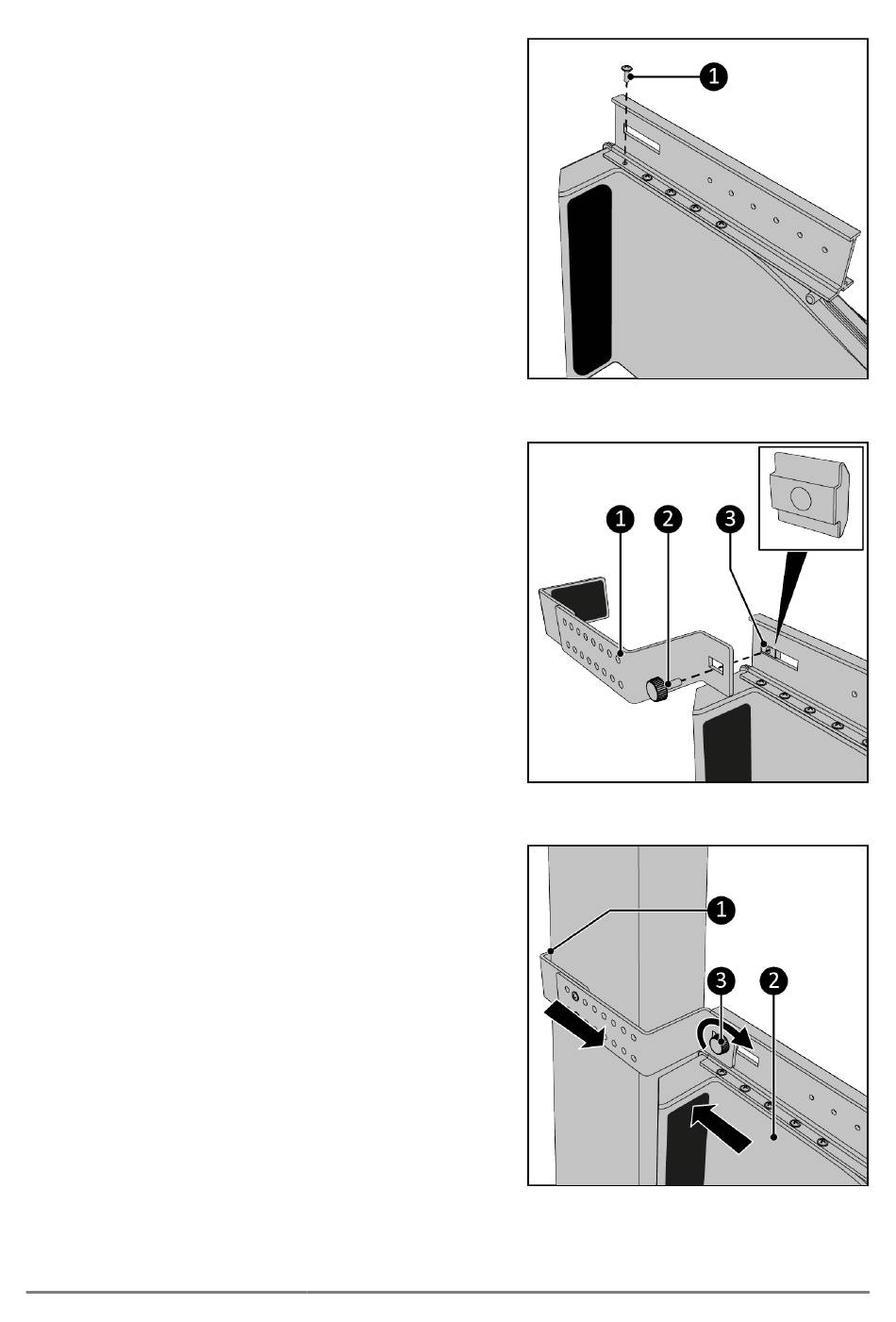 1

1 2 3

1

3 2