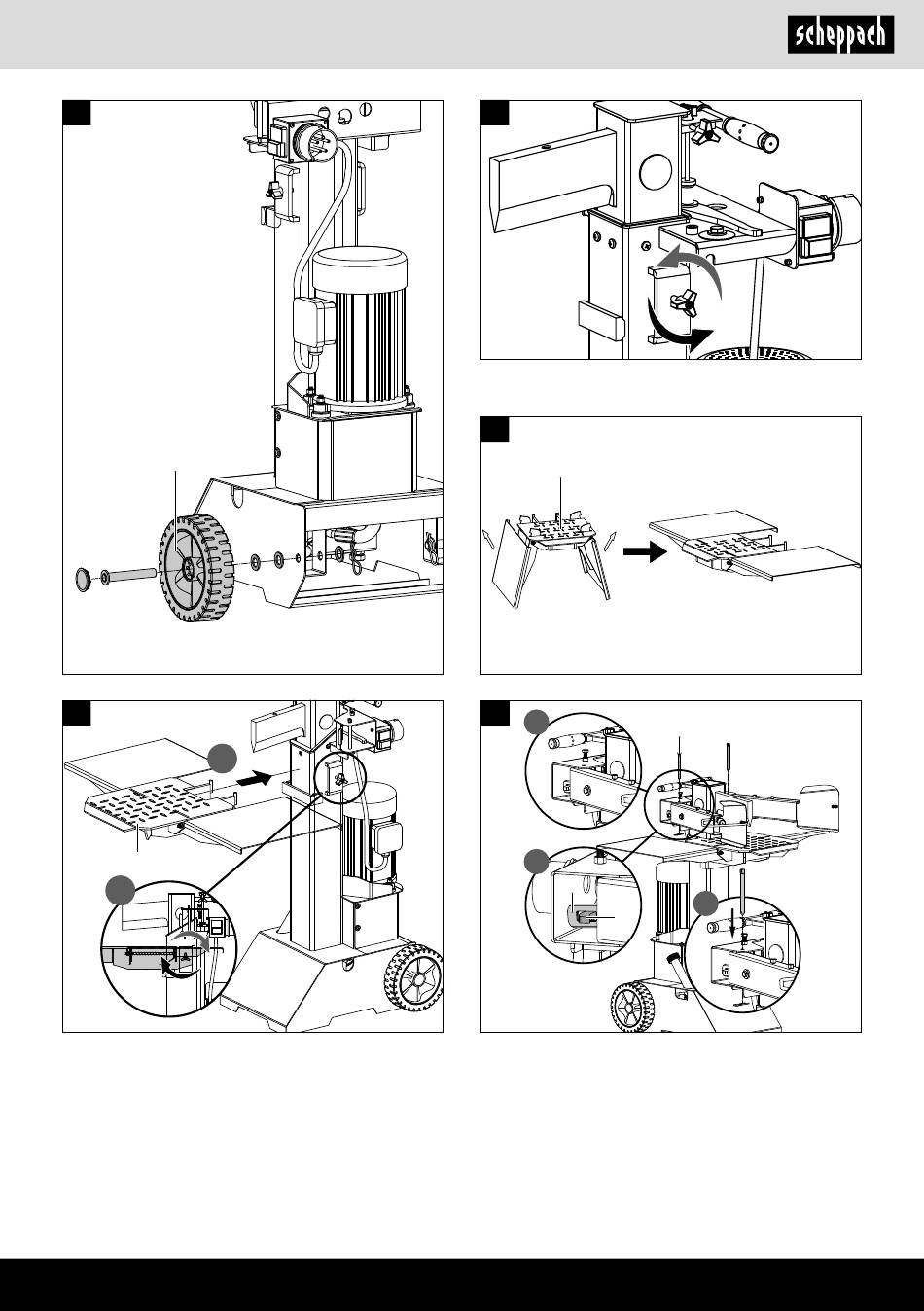 scheppach