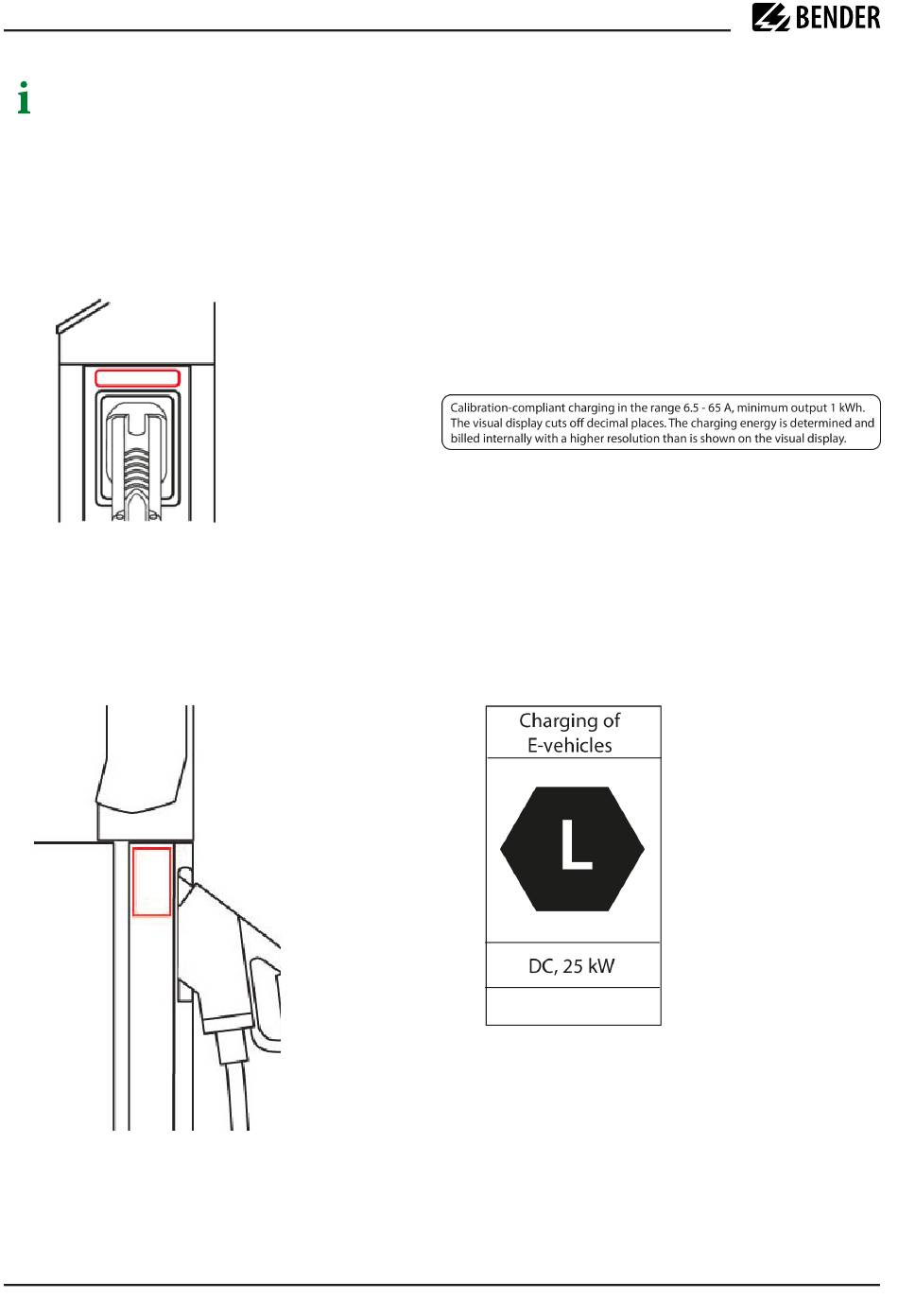 BENDER

i

Calibration-compliant charging in the range 6.5 - 65 A, minimum output 1 kWh. The visual display cuts off decimal places. The charging energy is determined and billed internally with a higher resolution than is shown on the visual display.

Charging of E-vehicles

L

DC, 25 kW