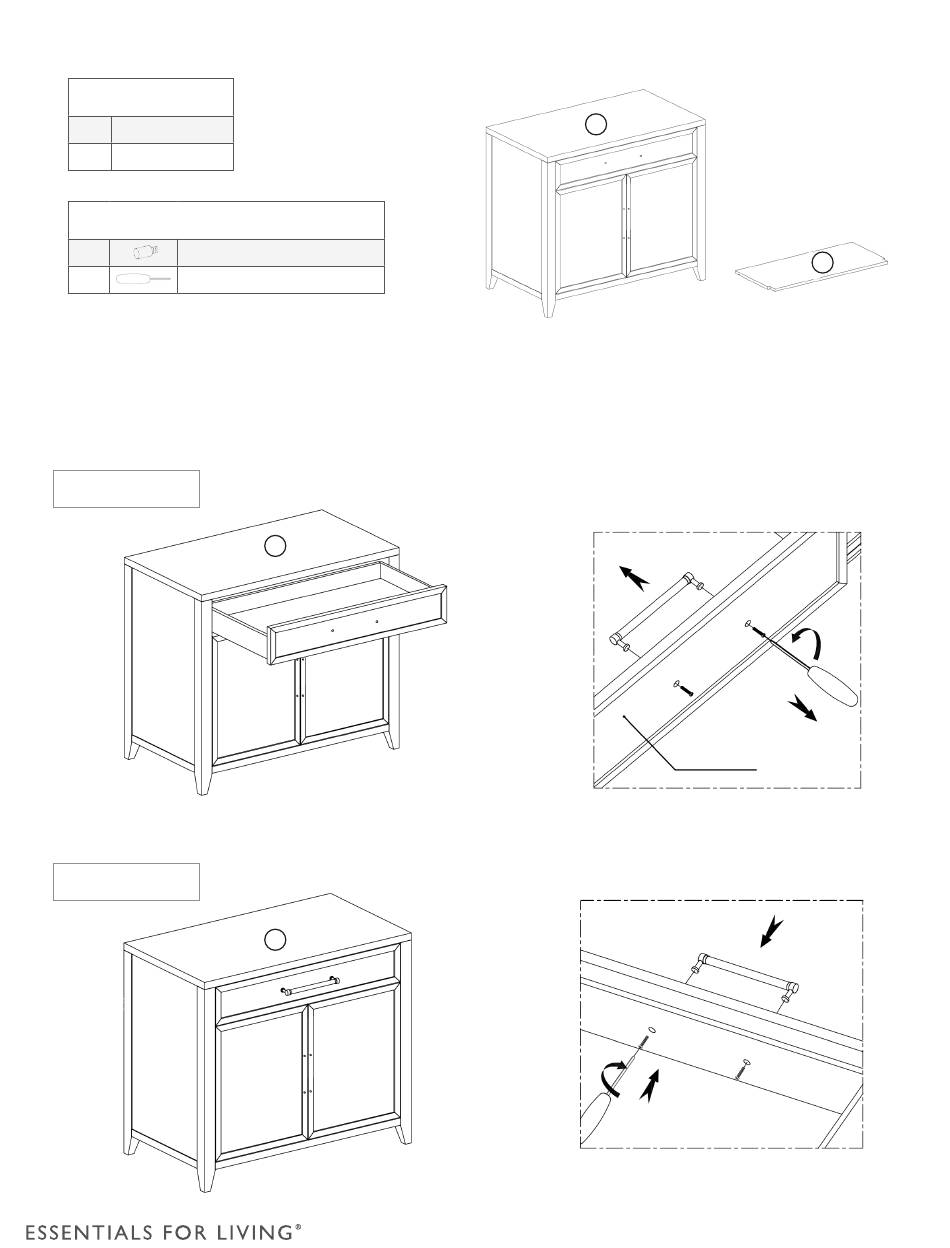 ESSENTIALS FOR LIVING®