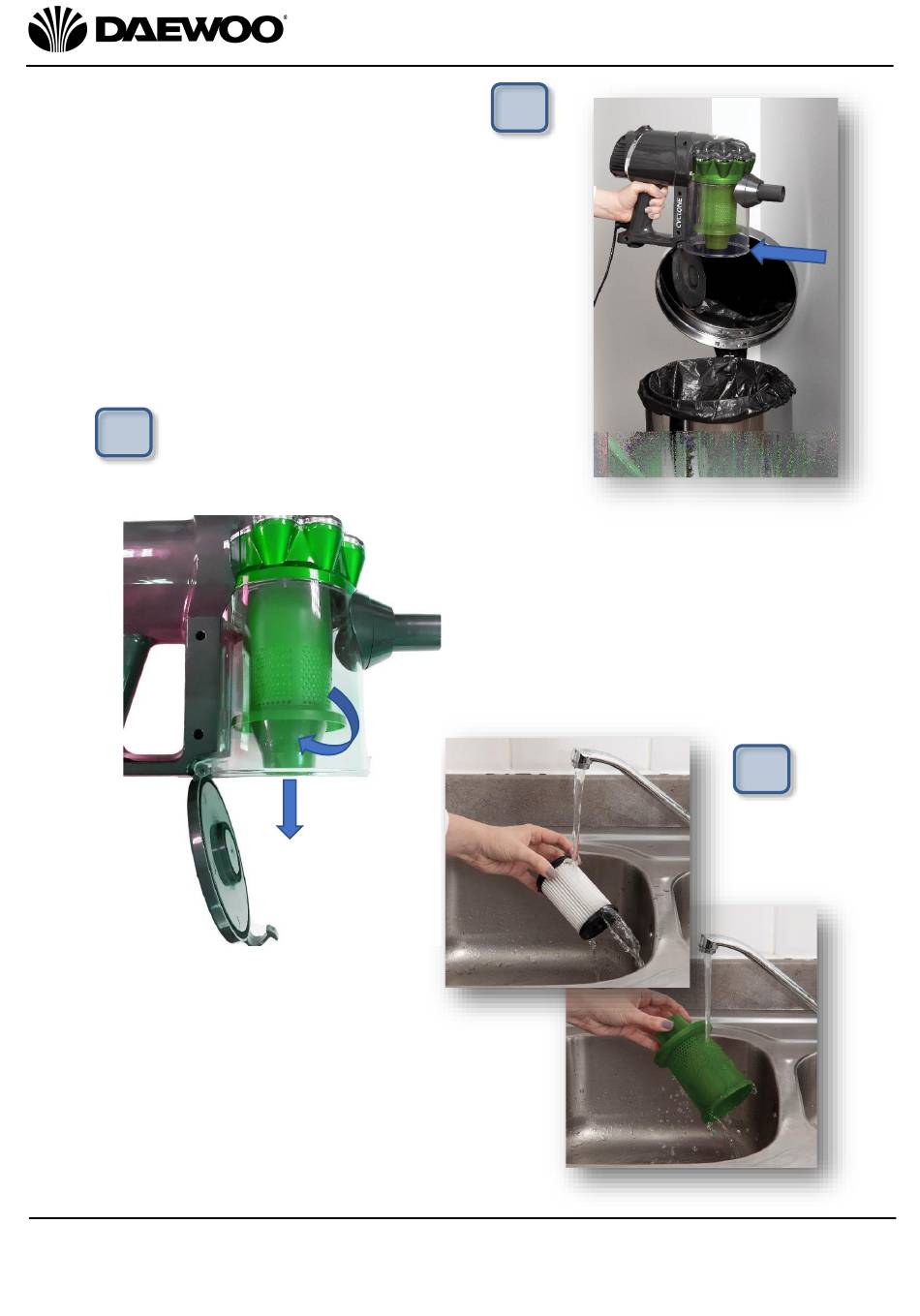 DAEWOO

CYCLONE