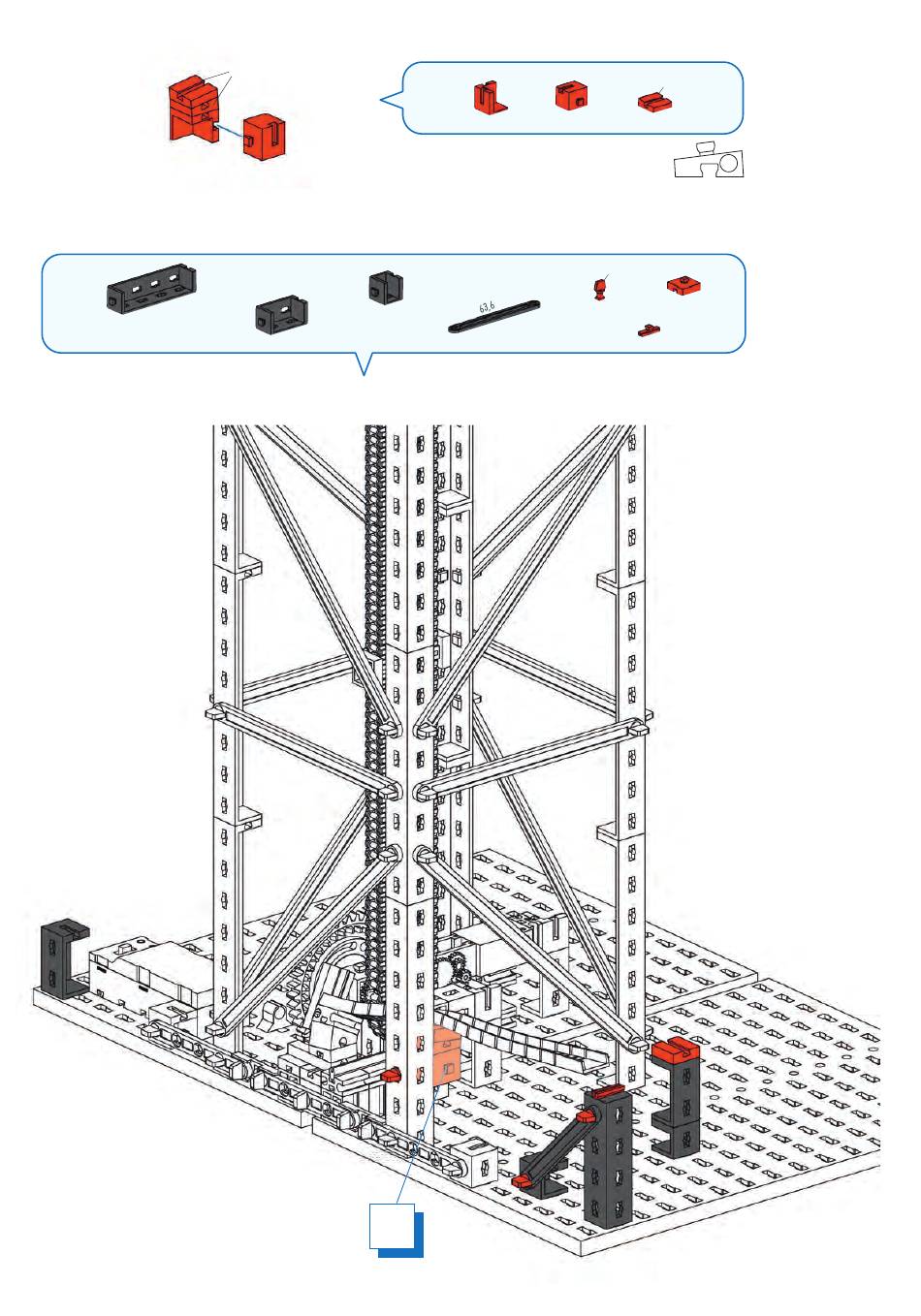 63,6