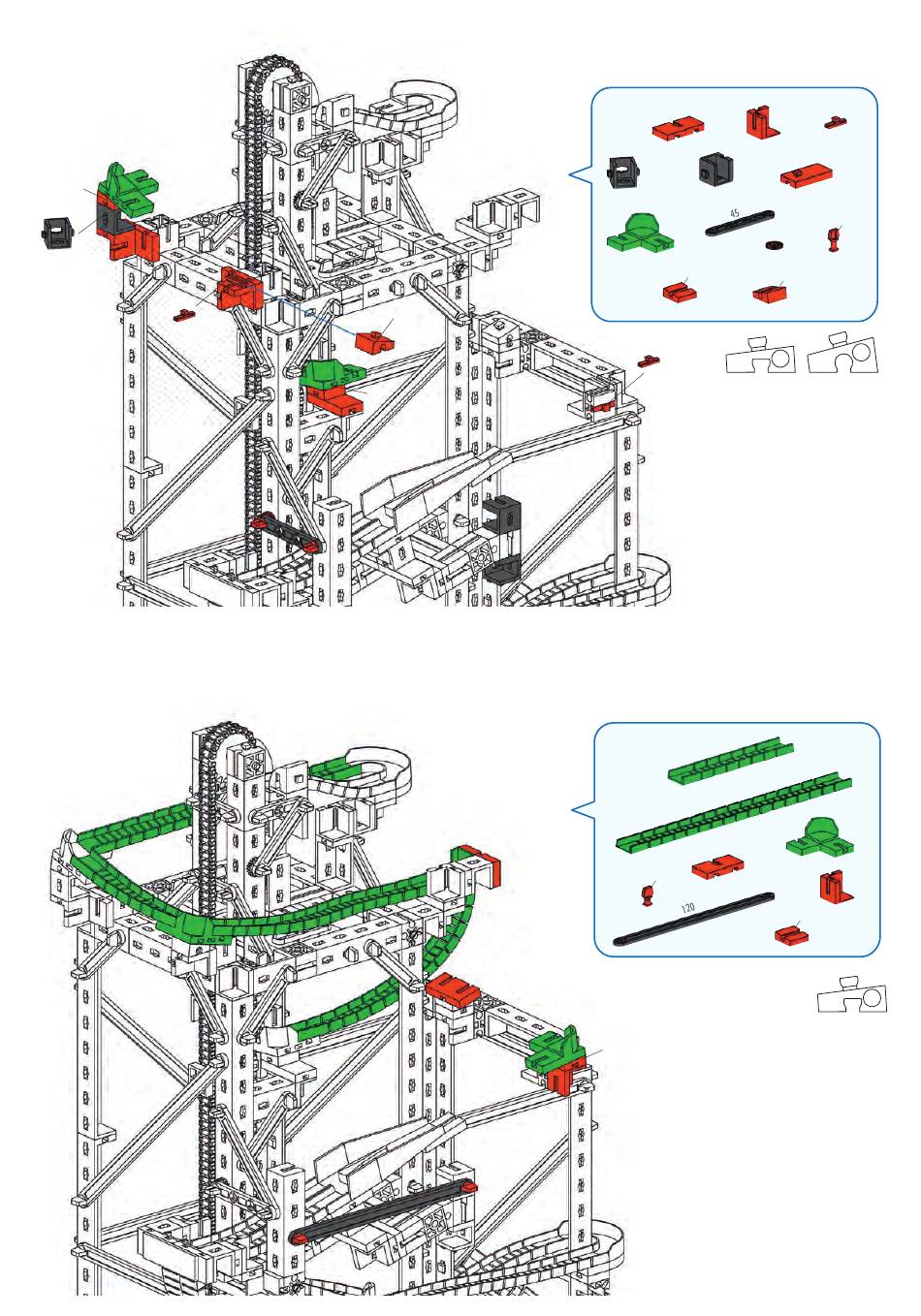 45

120