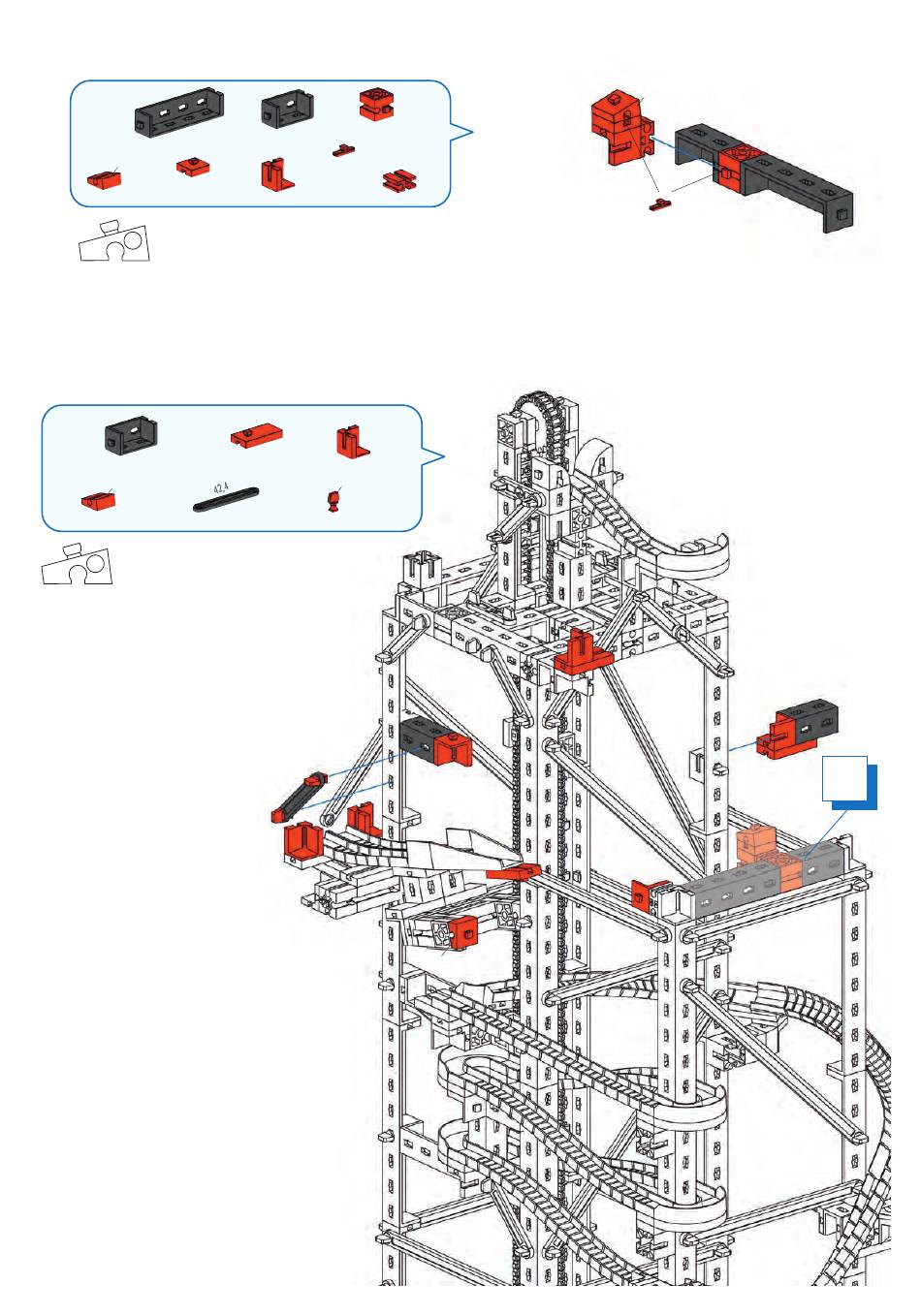 42,4