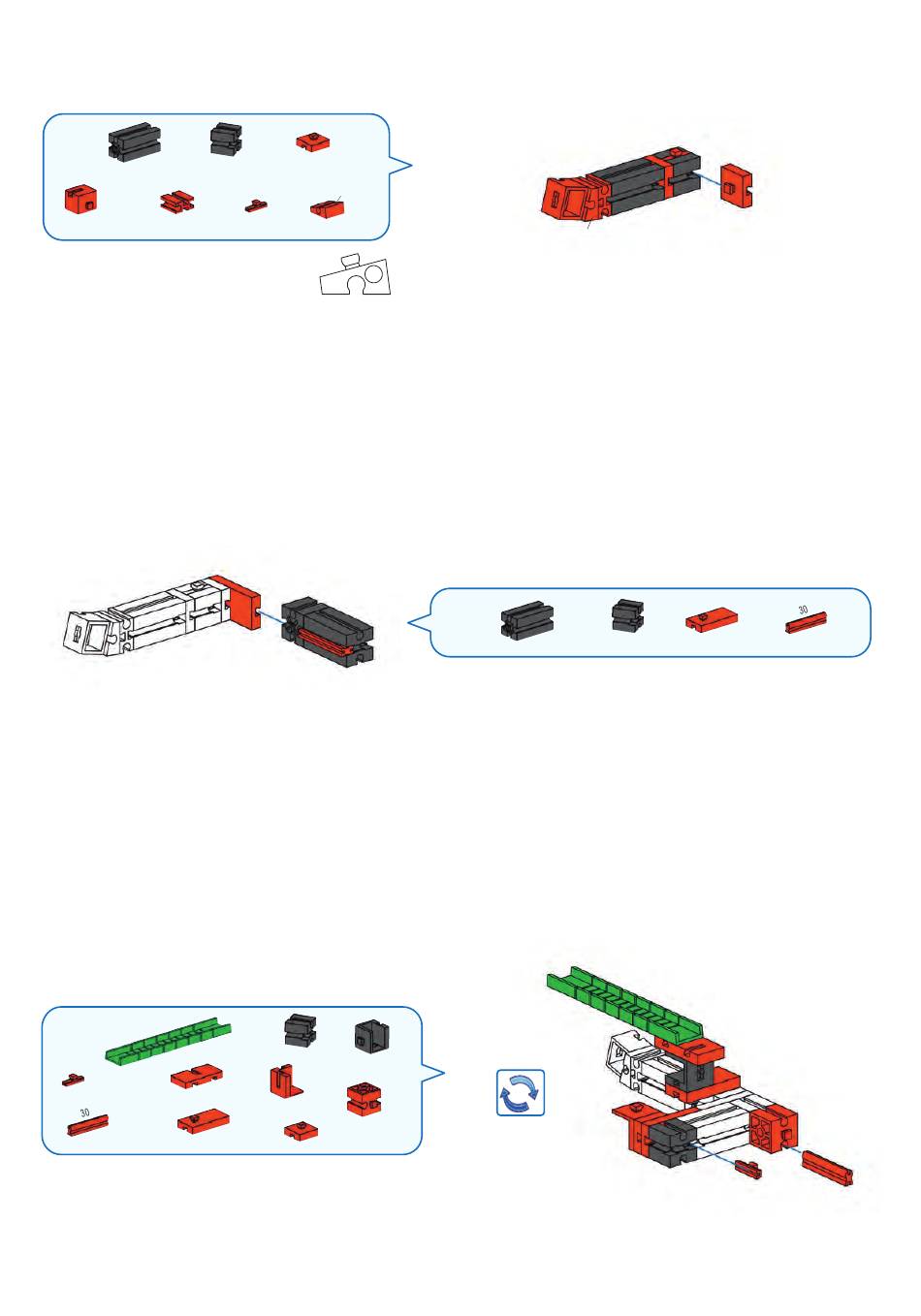 30

30