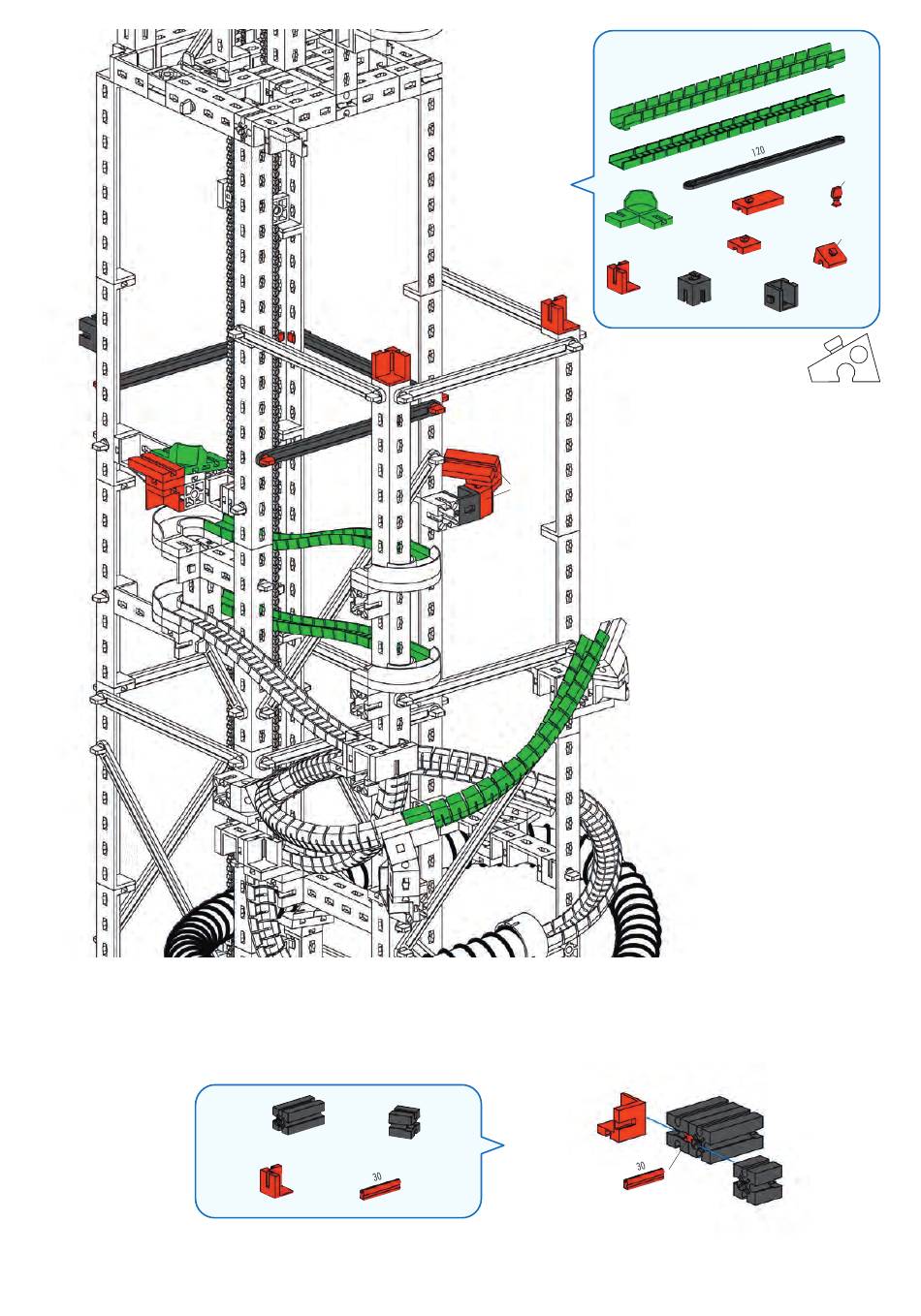 120

30

30