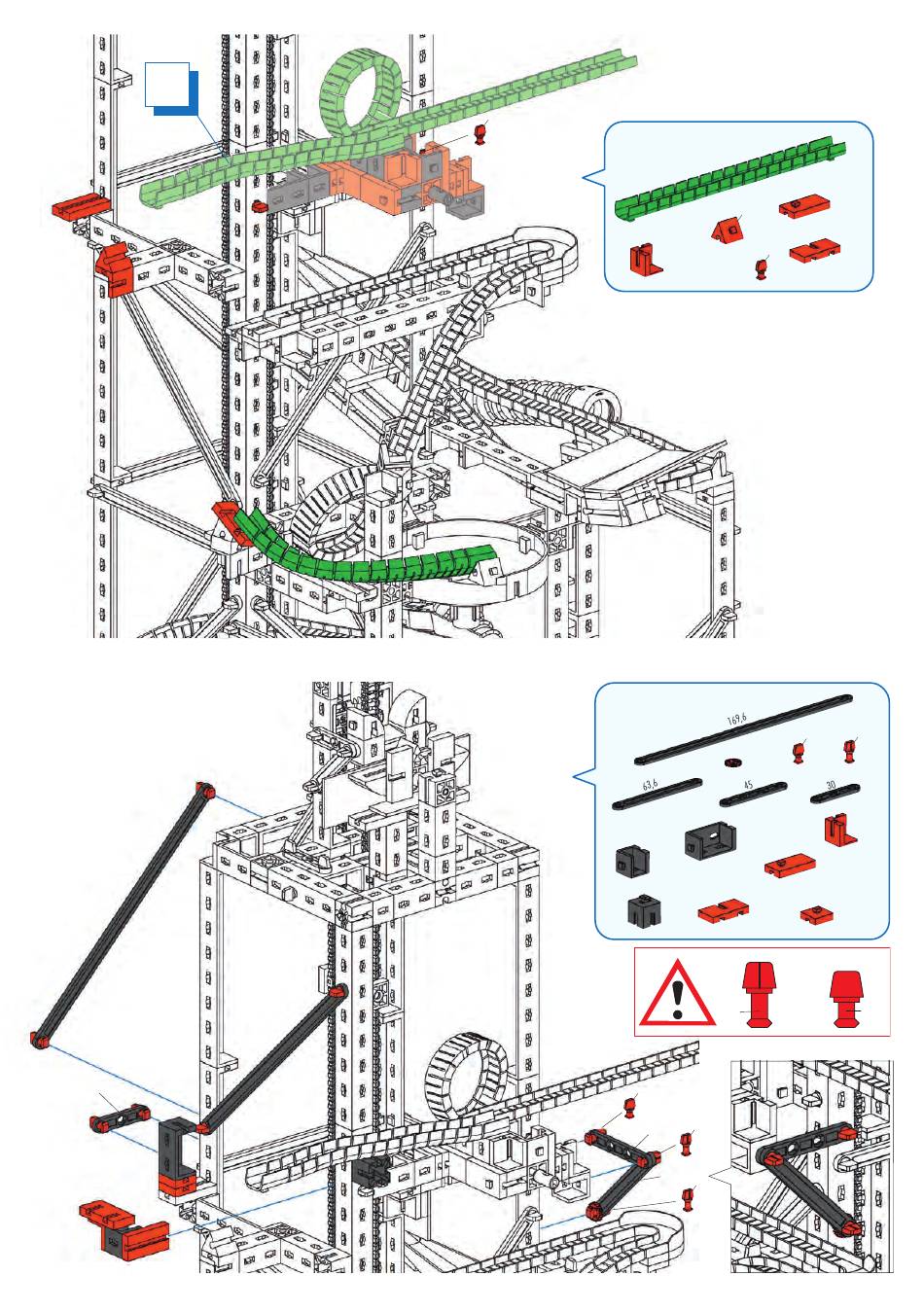 169,6

63,6

45

30