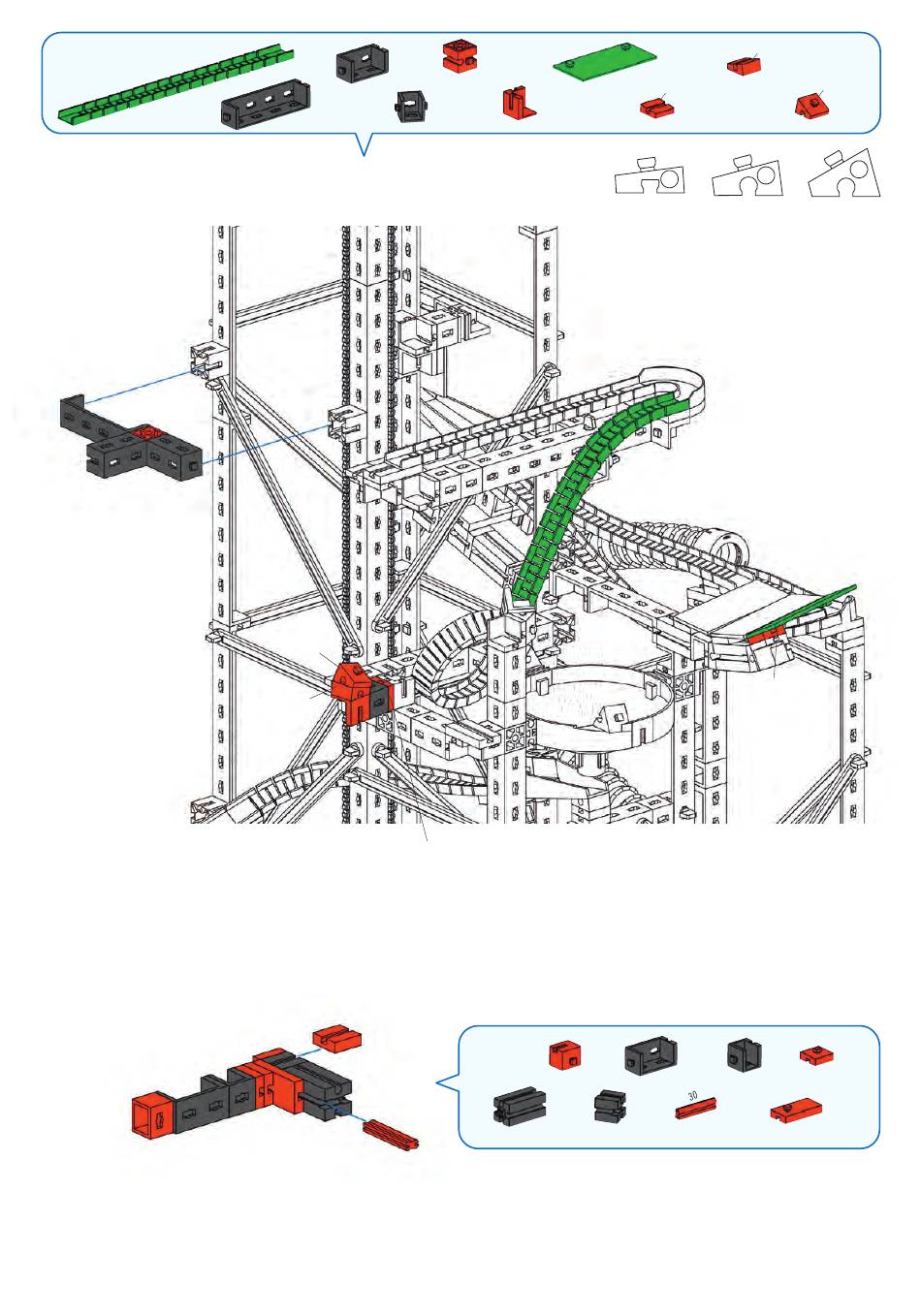 30