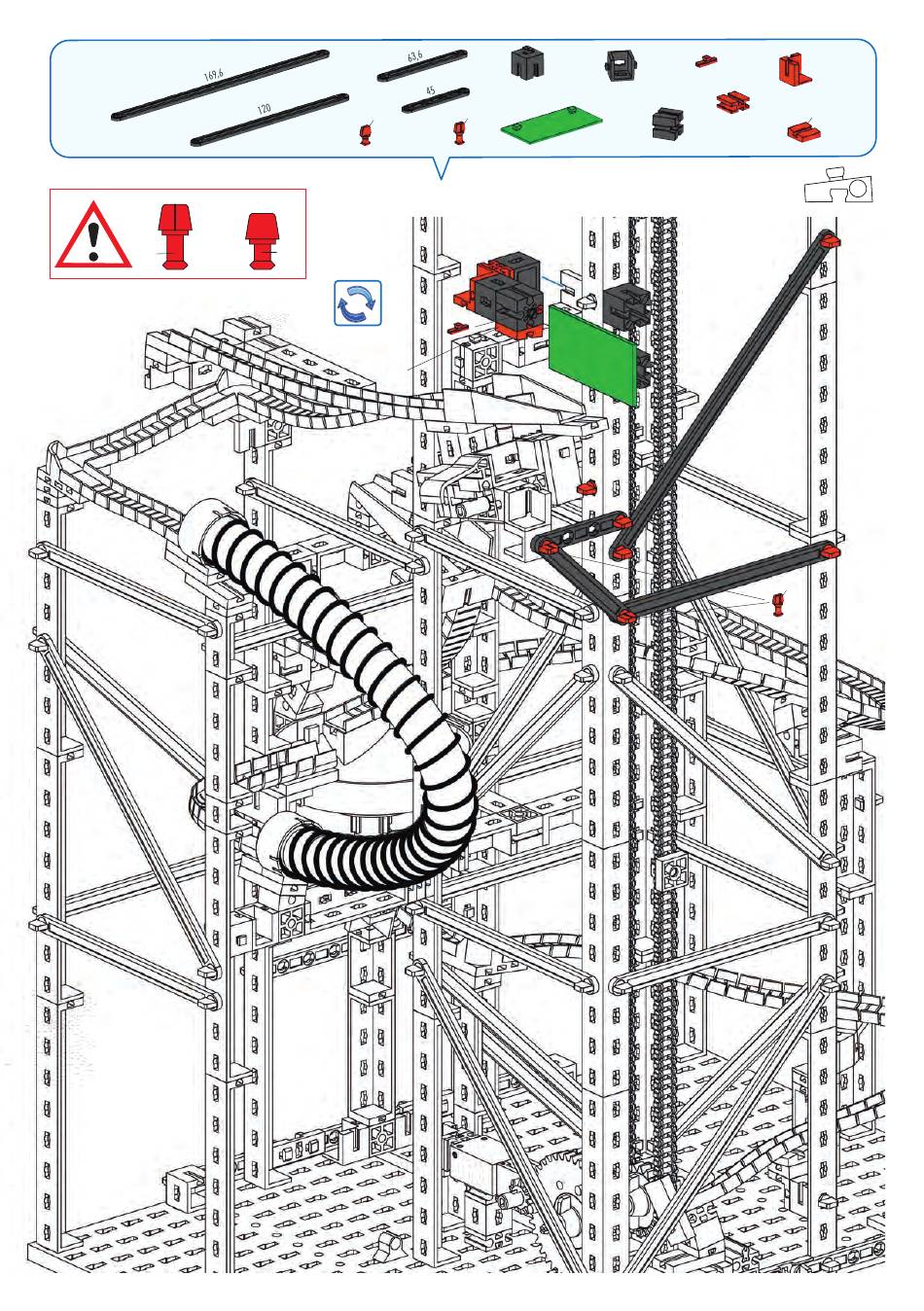 169,6

120

63,6

45