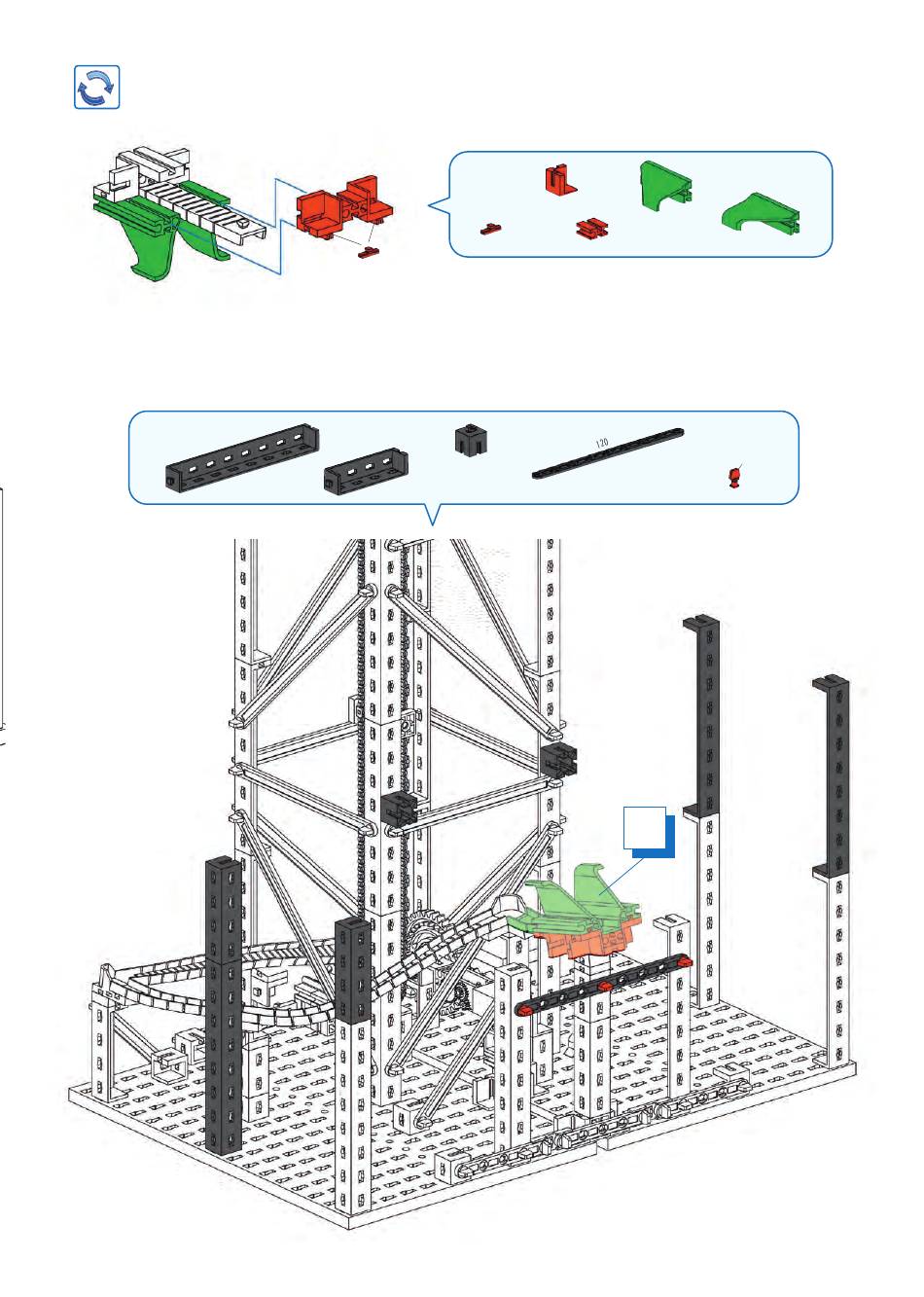 120