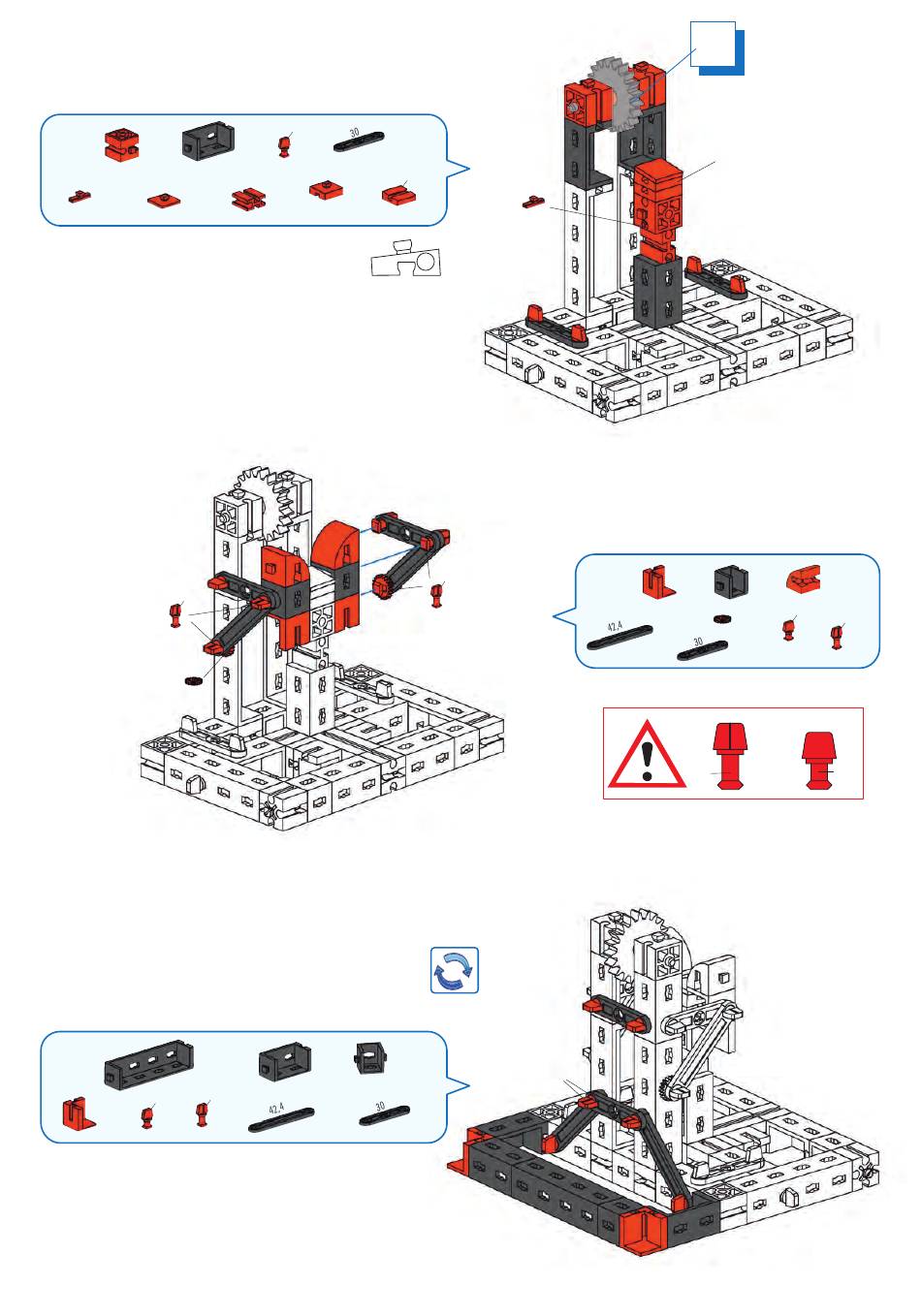 30

42,4

30

42,4

30