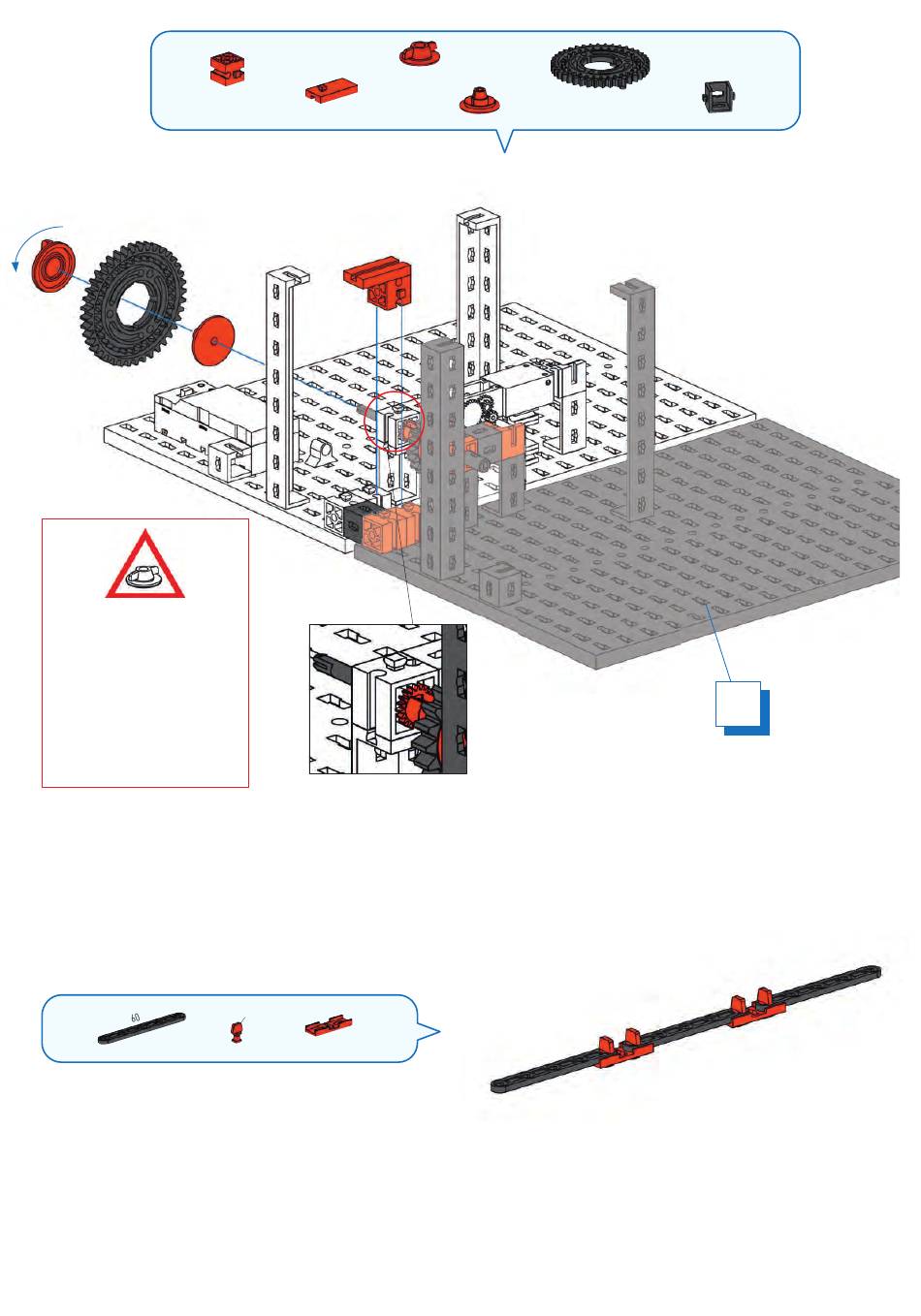 60