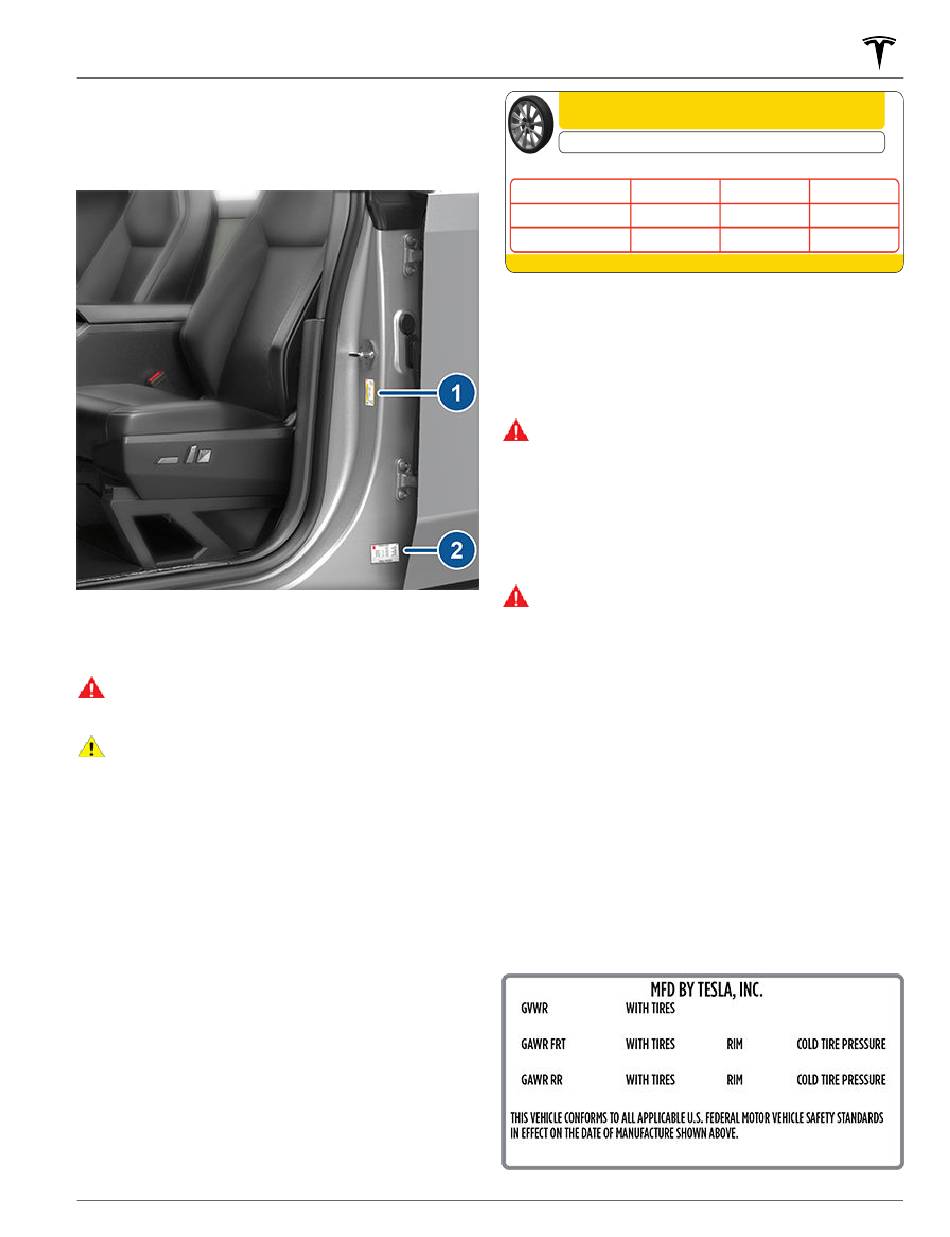 1

2

MFD BY TESLA, INC.

GVWR WITH TIRES

GAWR FRT WITH TIRES RIM COLD TIRE PRESSURE

GAWR RR WITH TIRES RIM COLD TIRE PRESSURE

THIS VEHICLE CONFORMS TO ALL APPLICABLE U.S. FEDERAL MOTOR VEHICLE SAFETY STANDARDS IN EFFECT ON THE DATE OF MANUFACTURE SHOWN ABOVE.