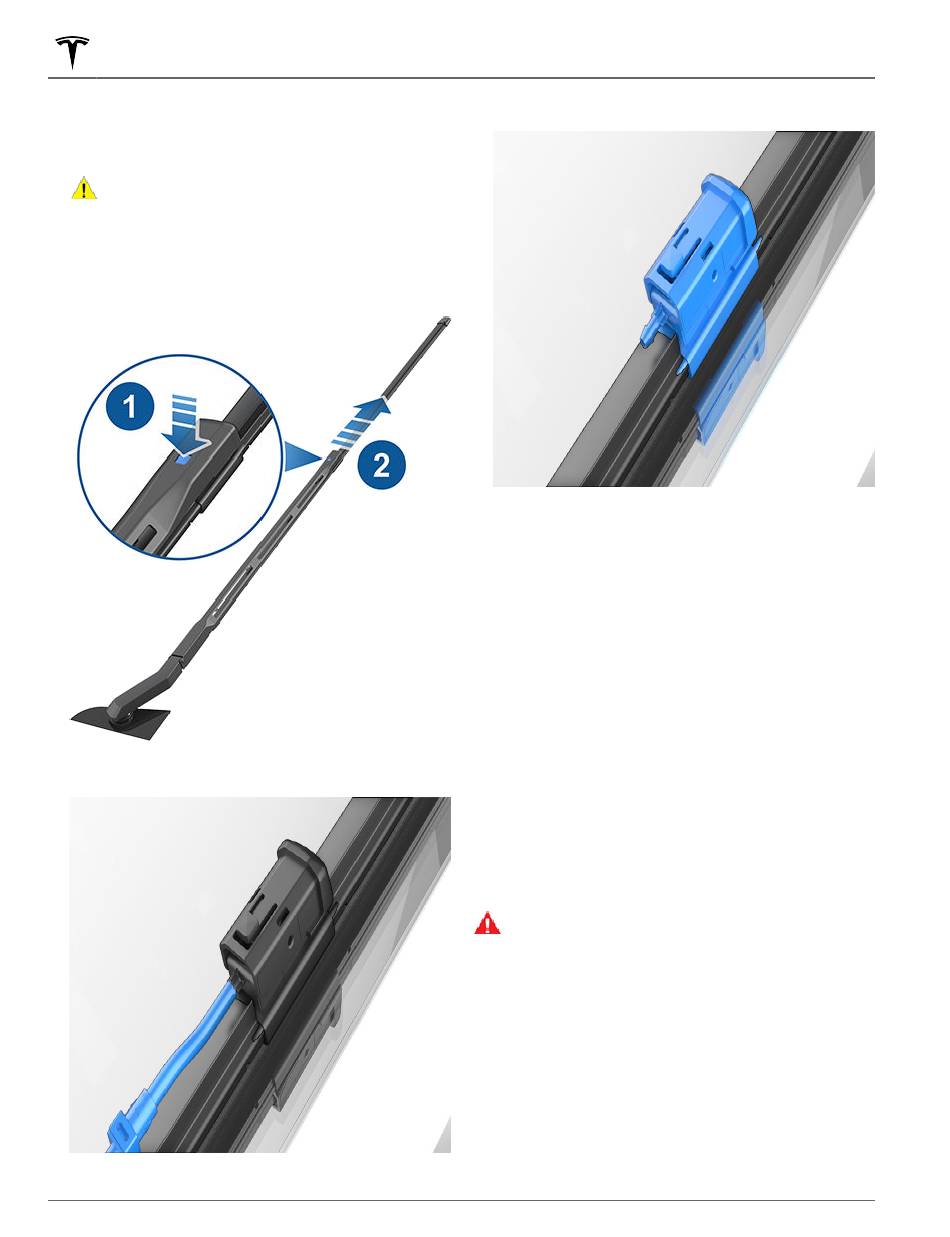 1

2