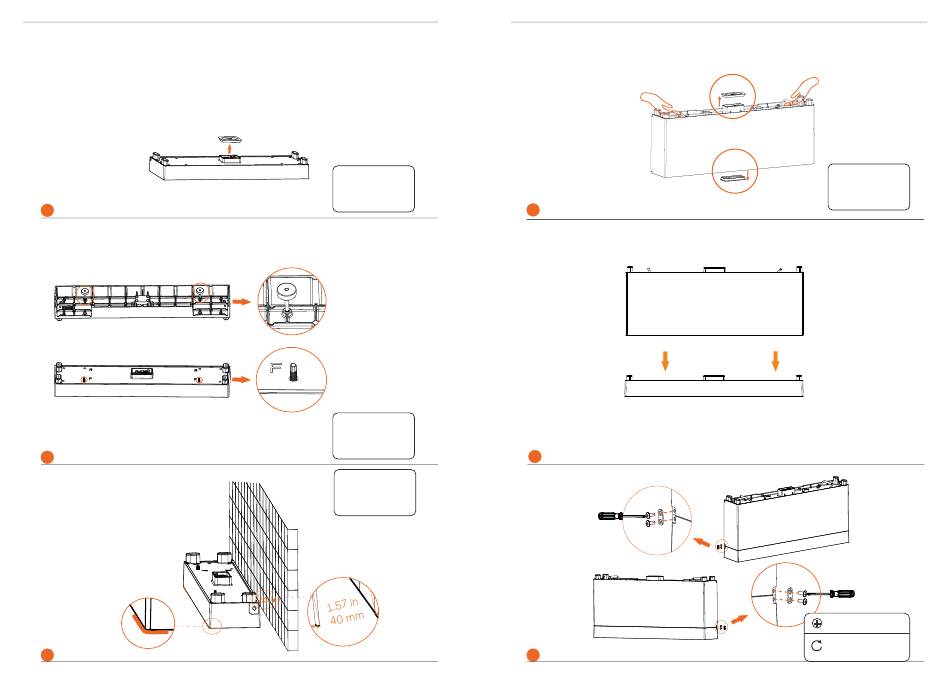 1.57 in
40 mm