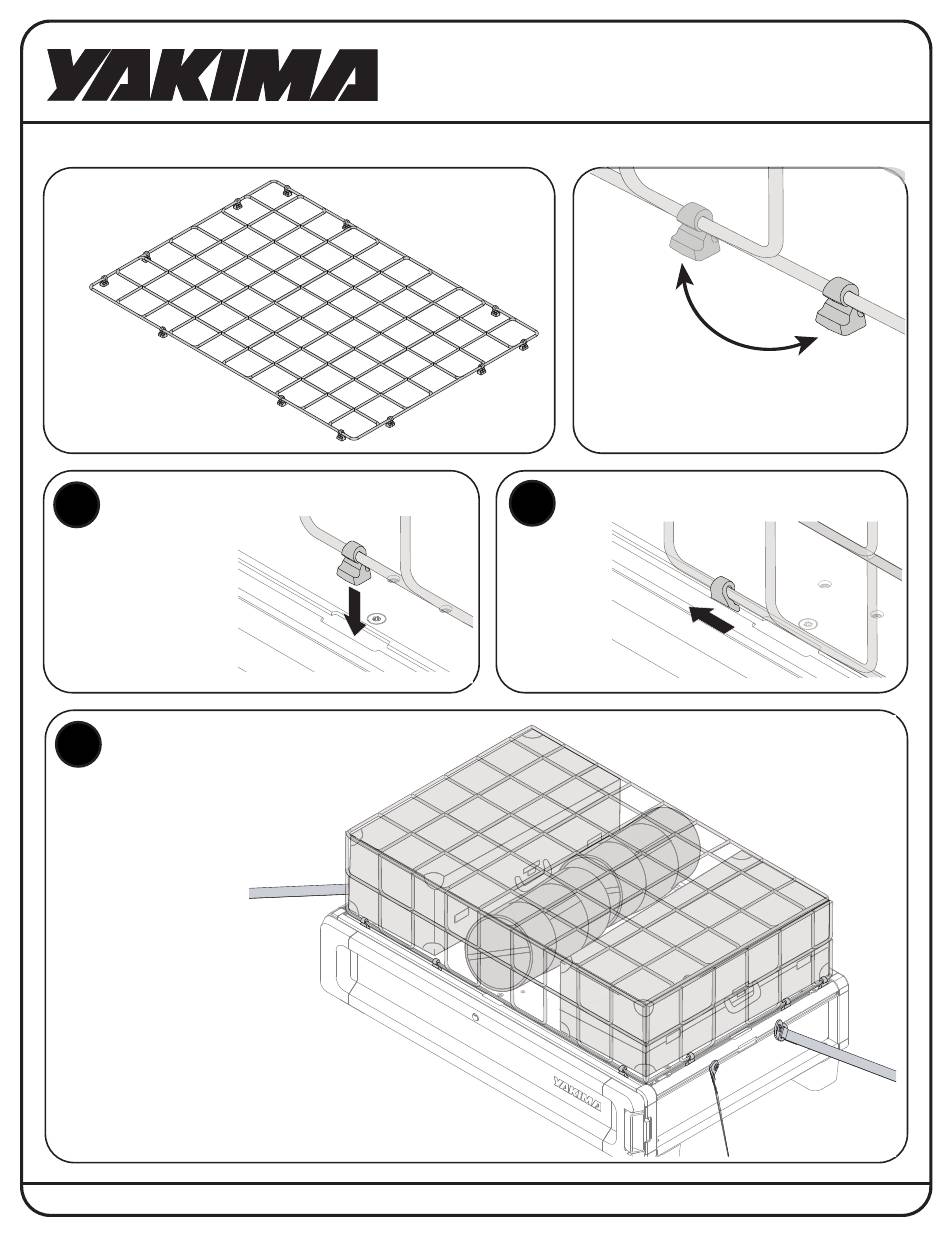 YAKIMA

YAKIMA