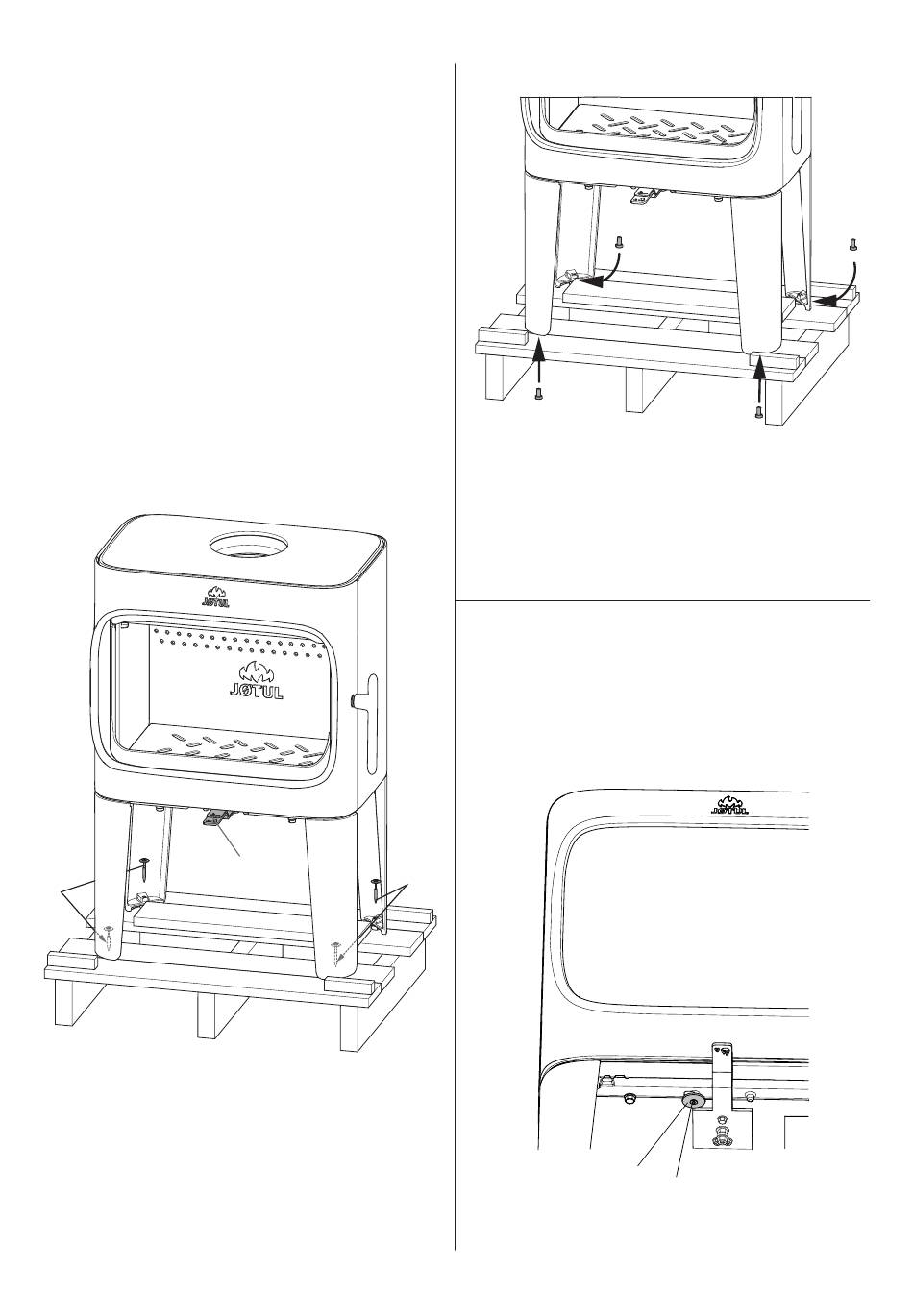 JØTUL

JØTUL

JØTUL