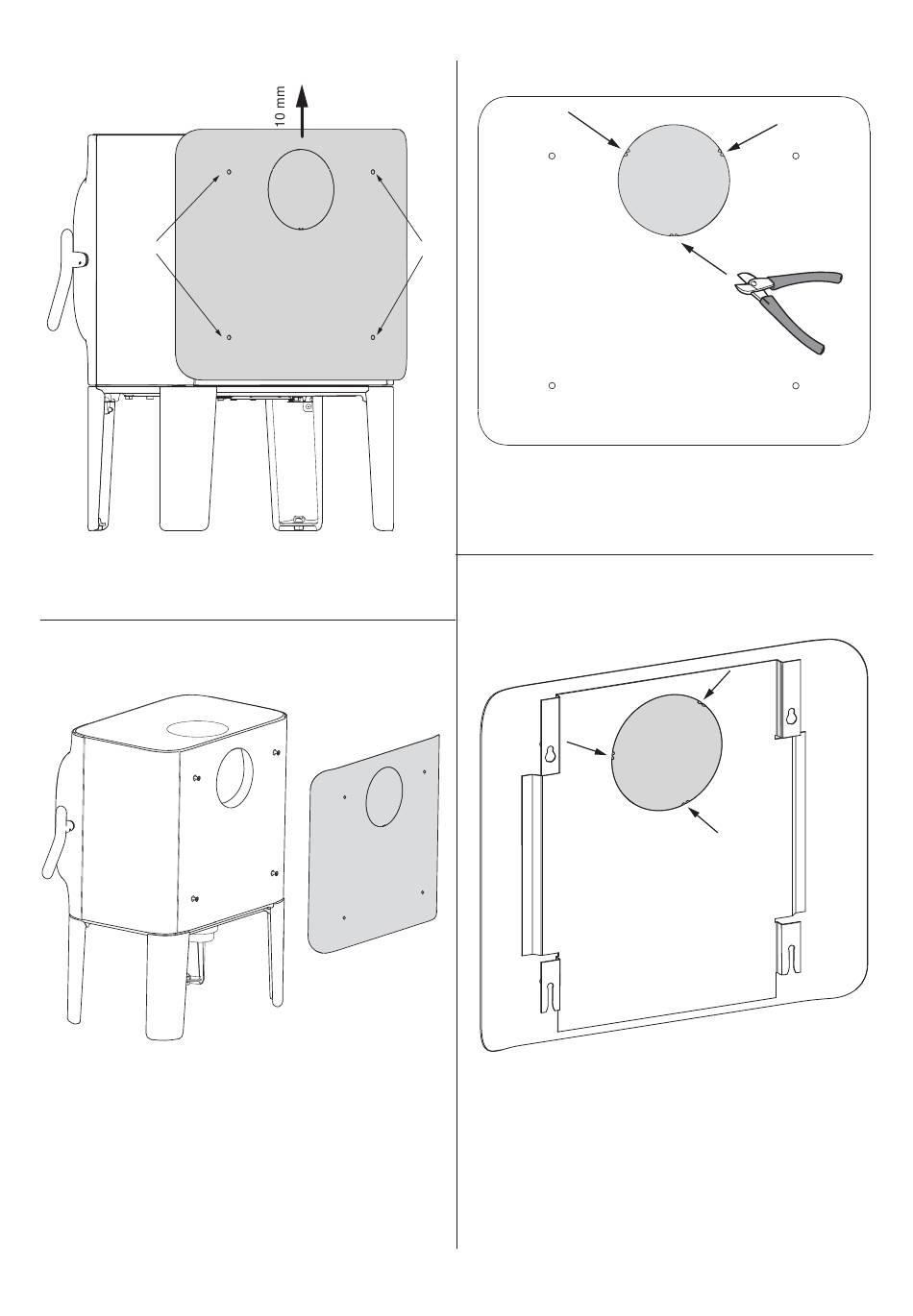 10 mm