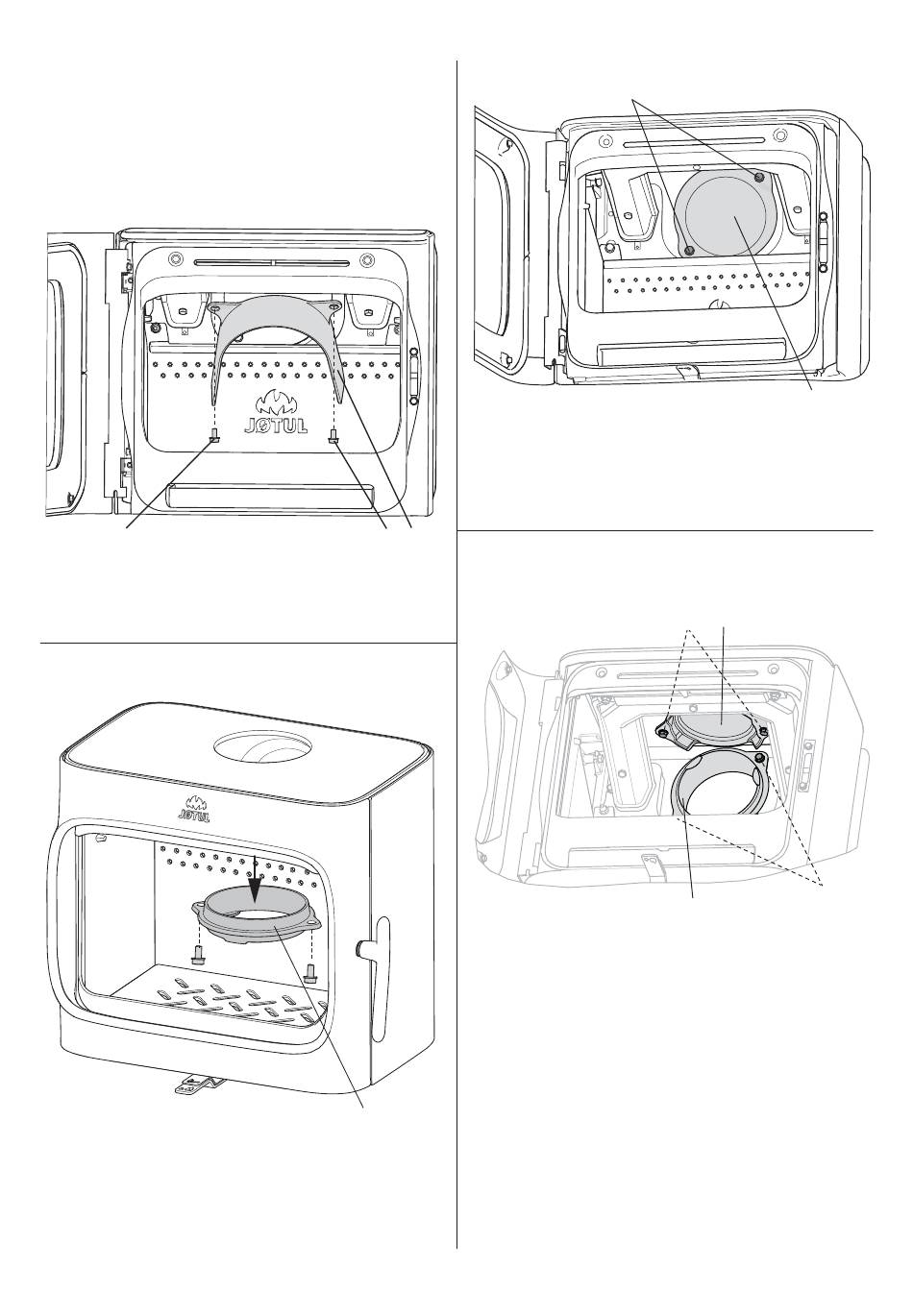 JØTUL

JØTUL