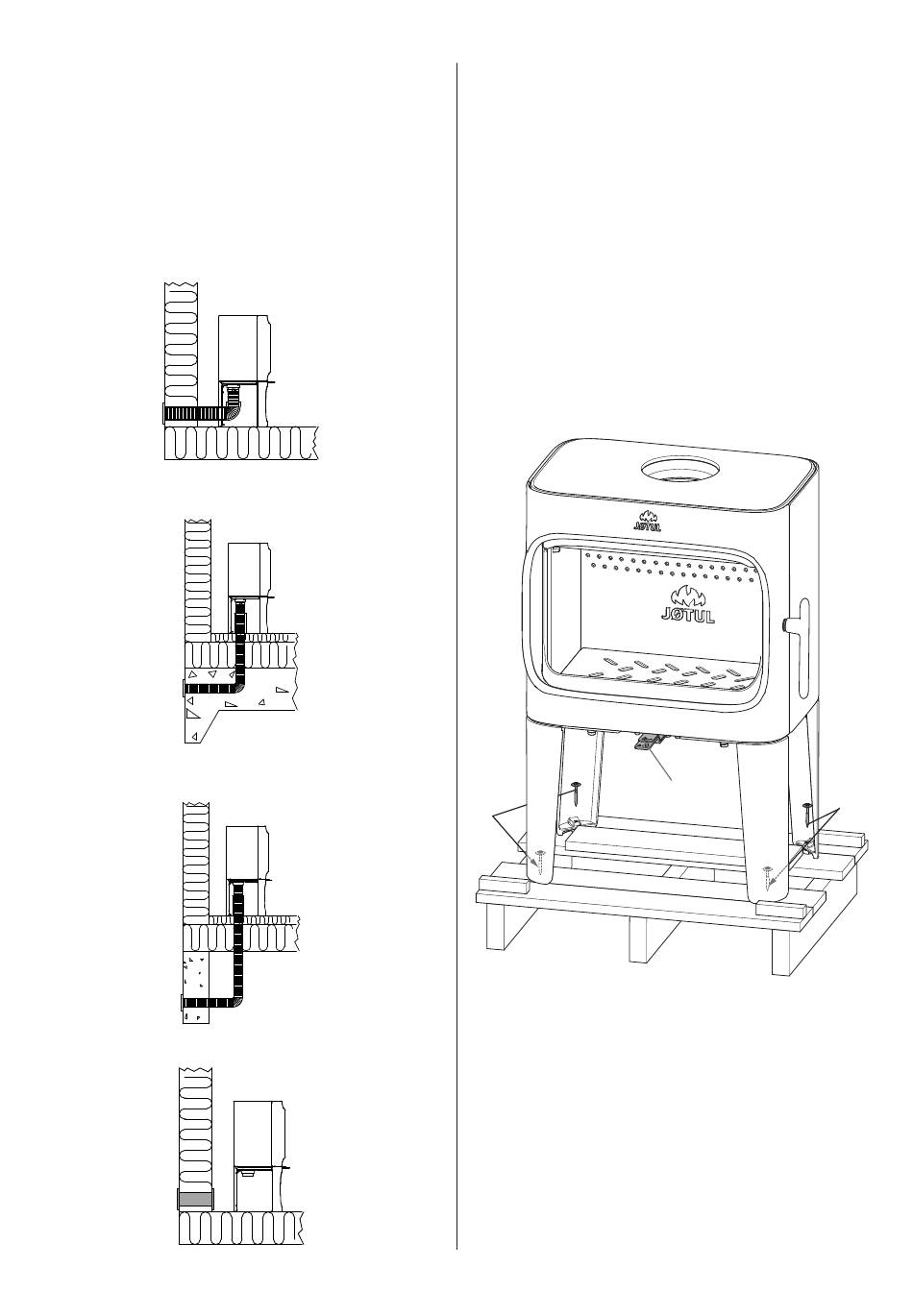 JØTUL

JØTUL