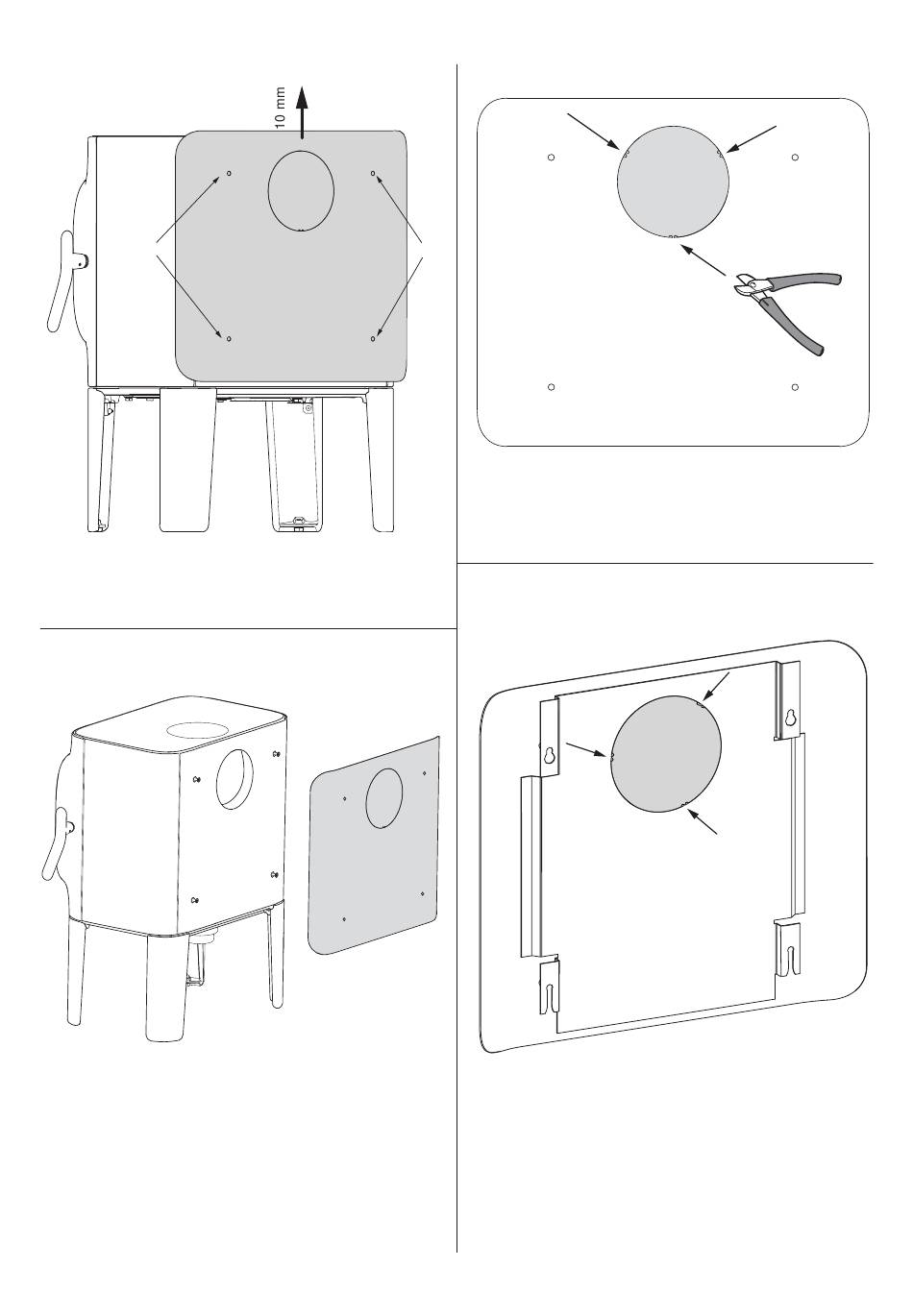 10 mm