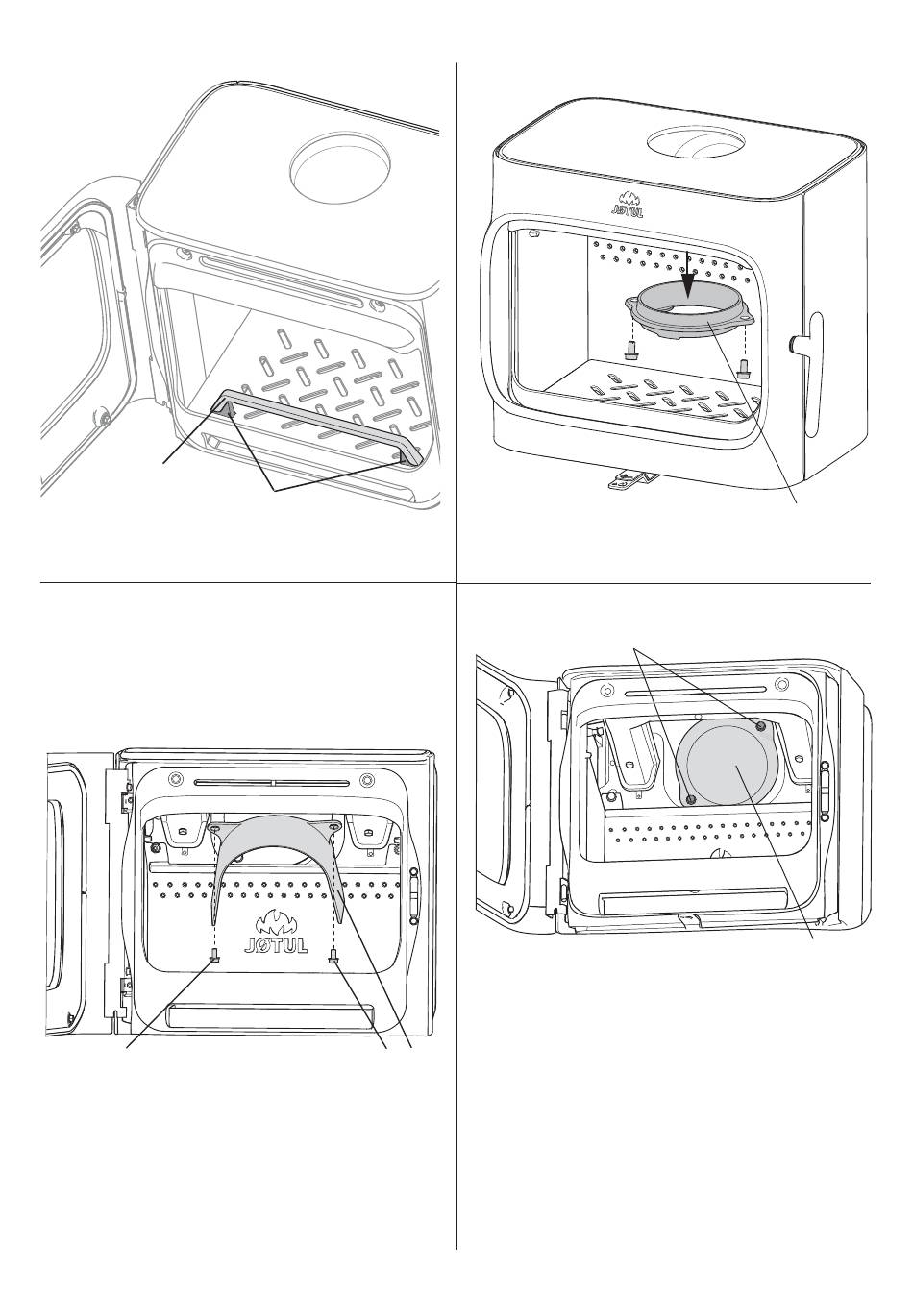 JØTUL

JØTUL