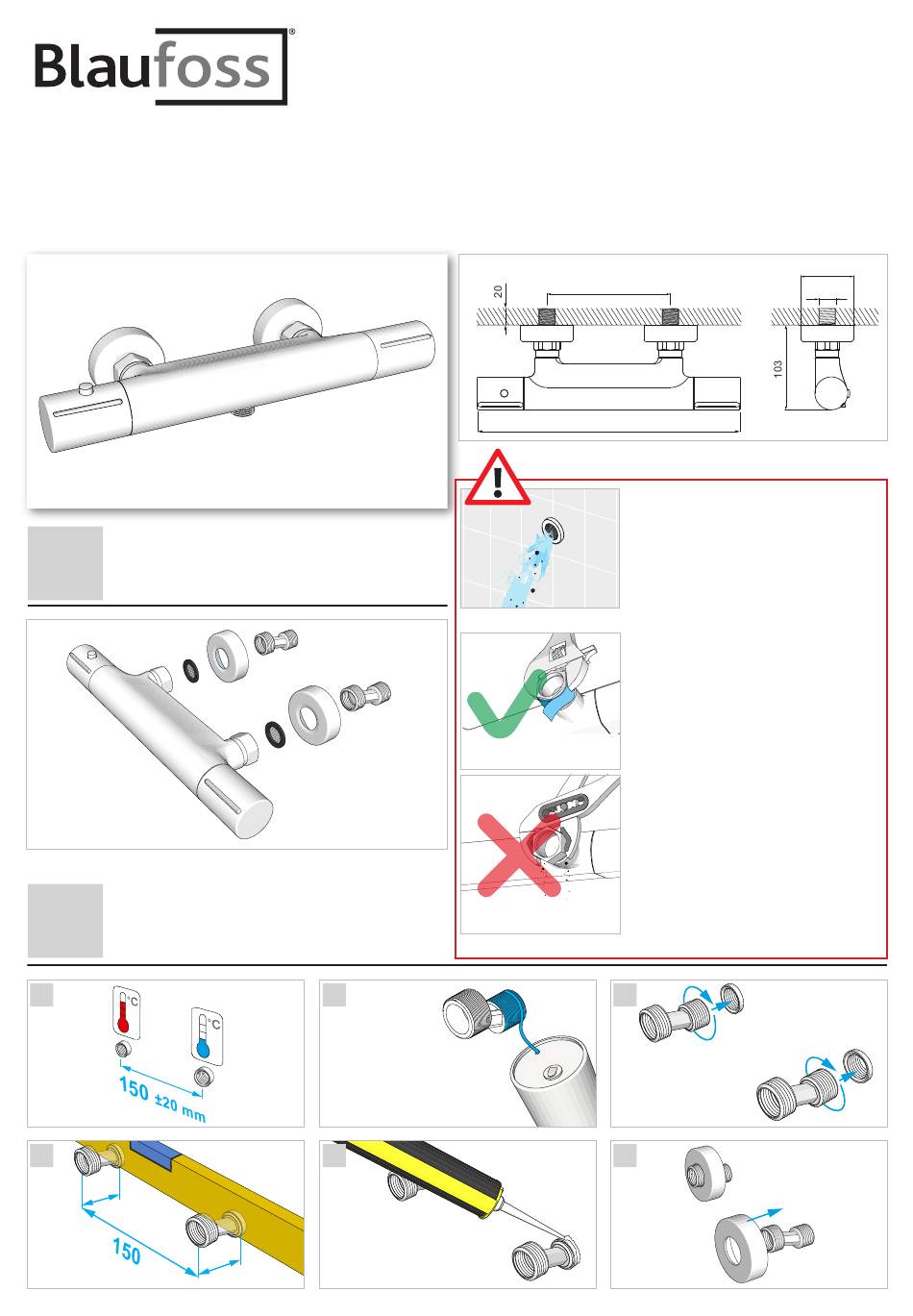 Blaufoss®

20

103

°C

°C

150 ±20 mm

150