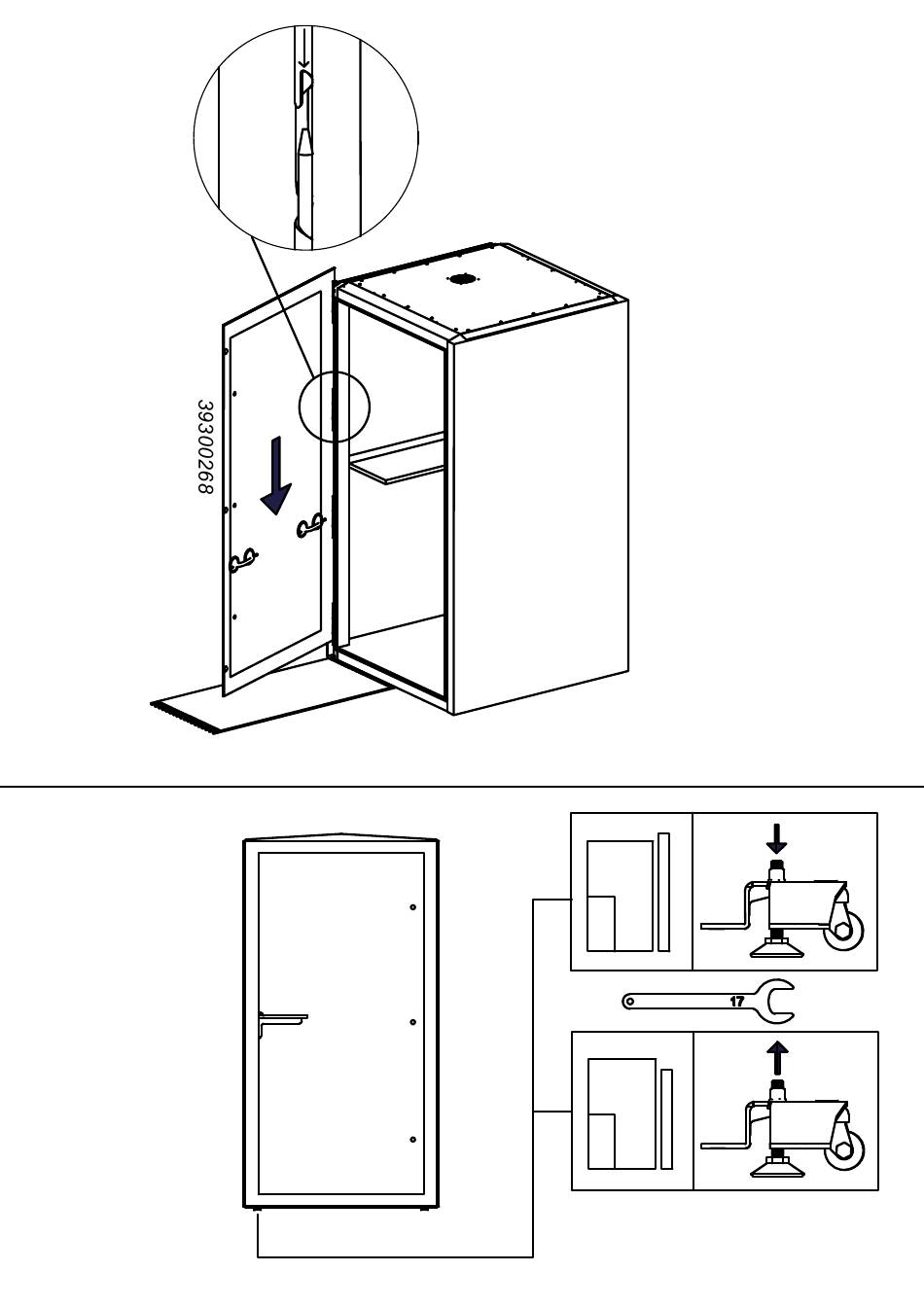 39300268

17