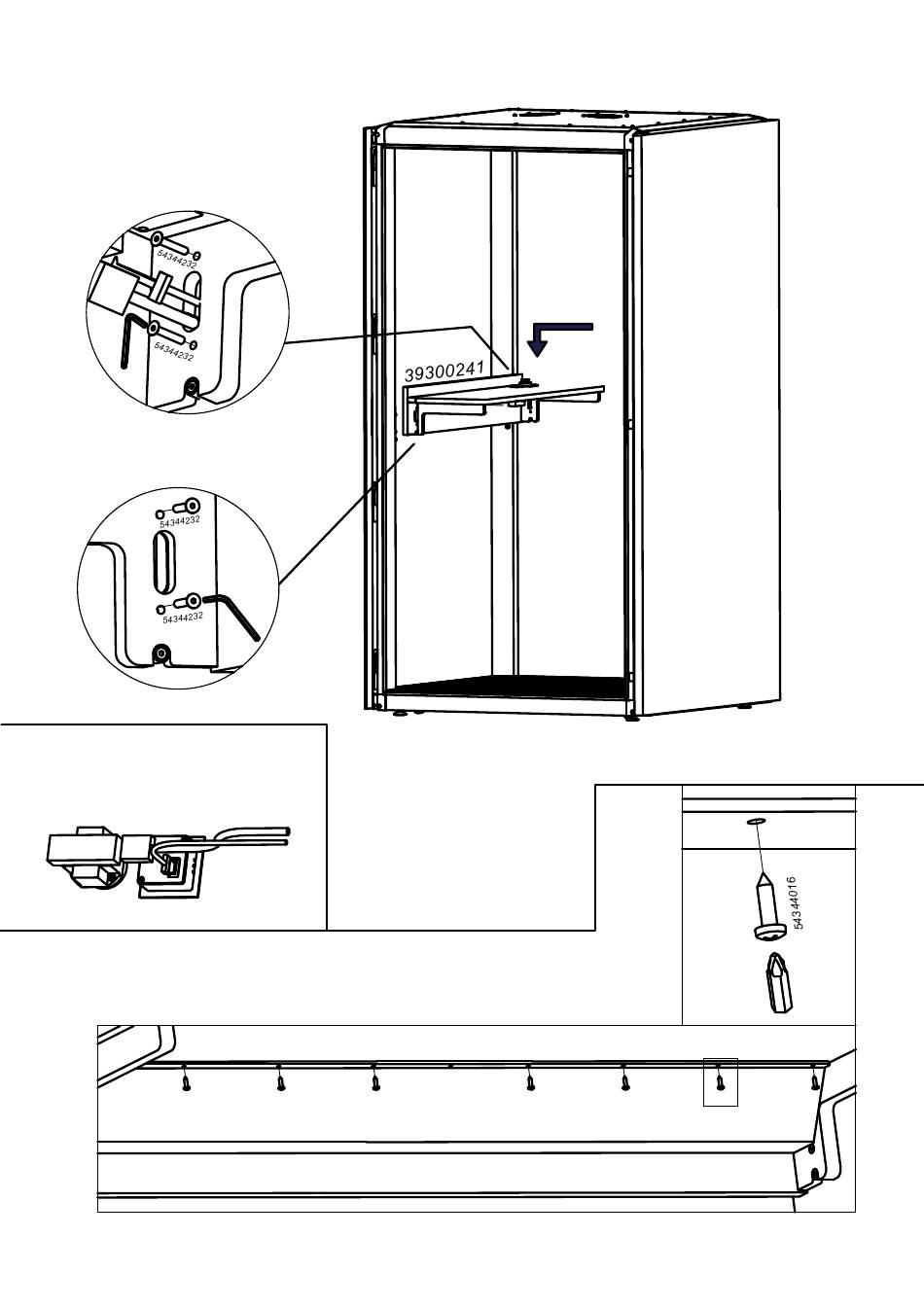 54344232

54344232

39300241

54344232

54344232

54344016