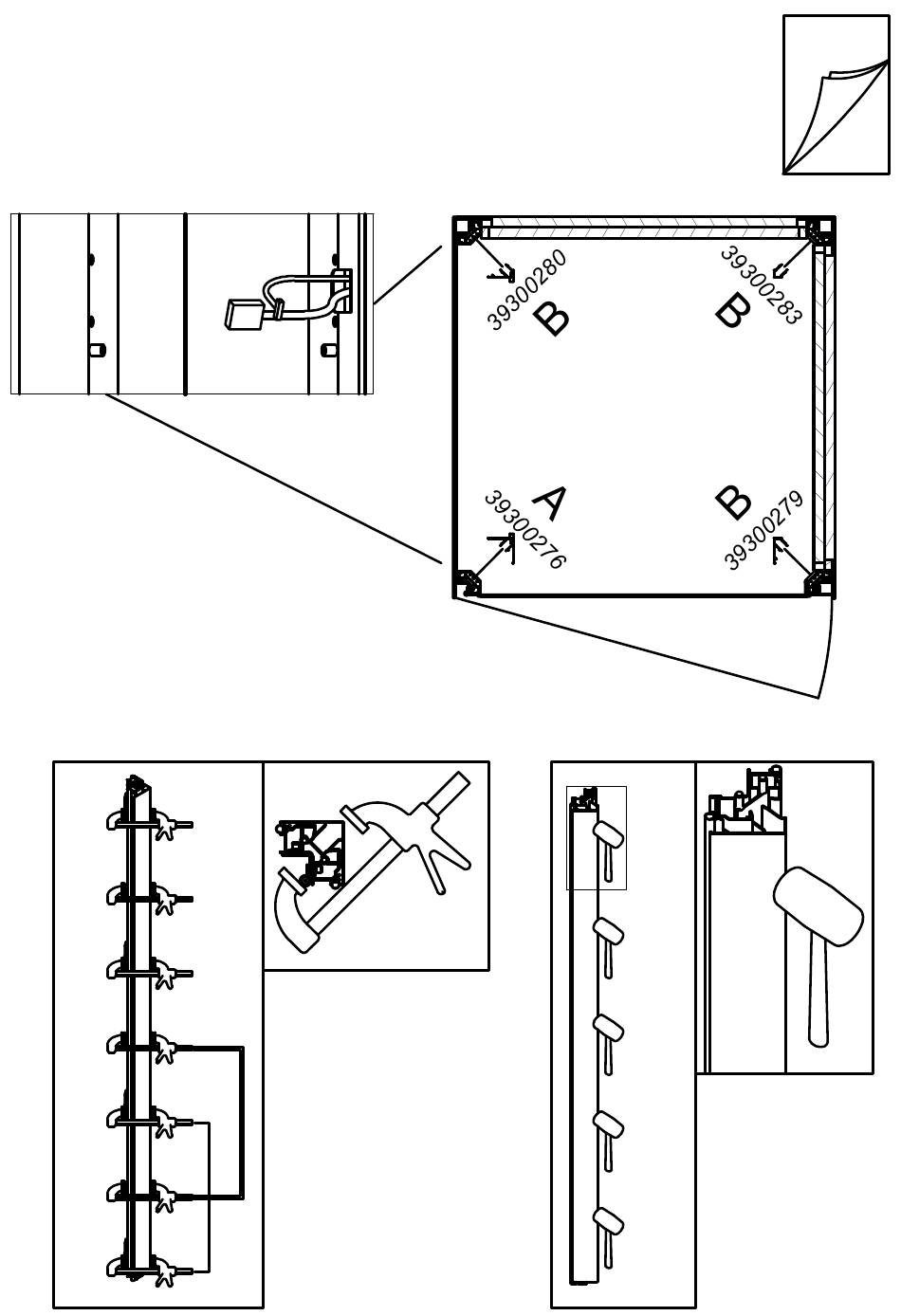 39300280
B
39300283
B
39300276
A
39300279
B