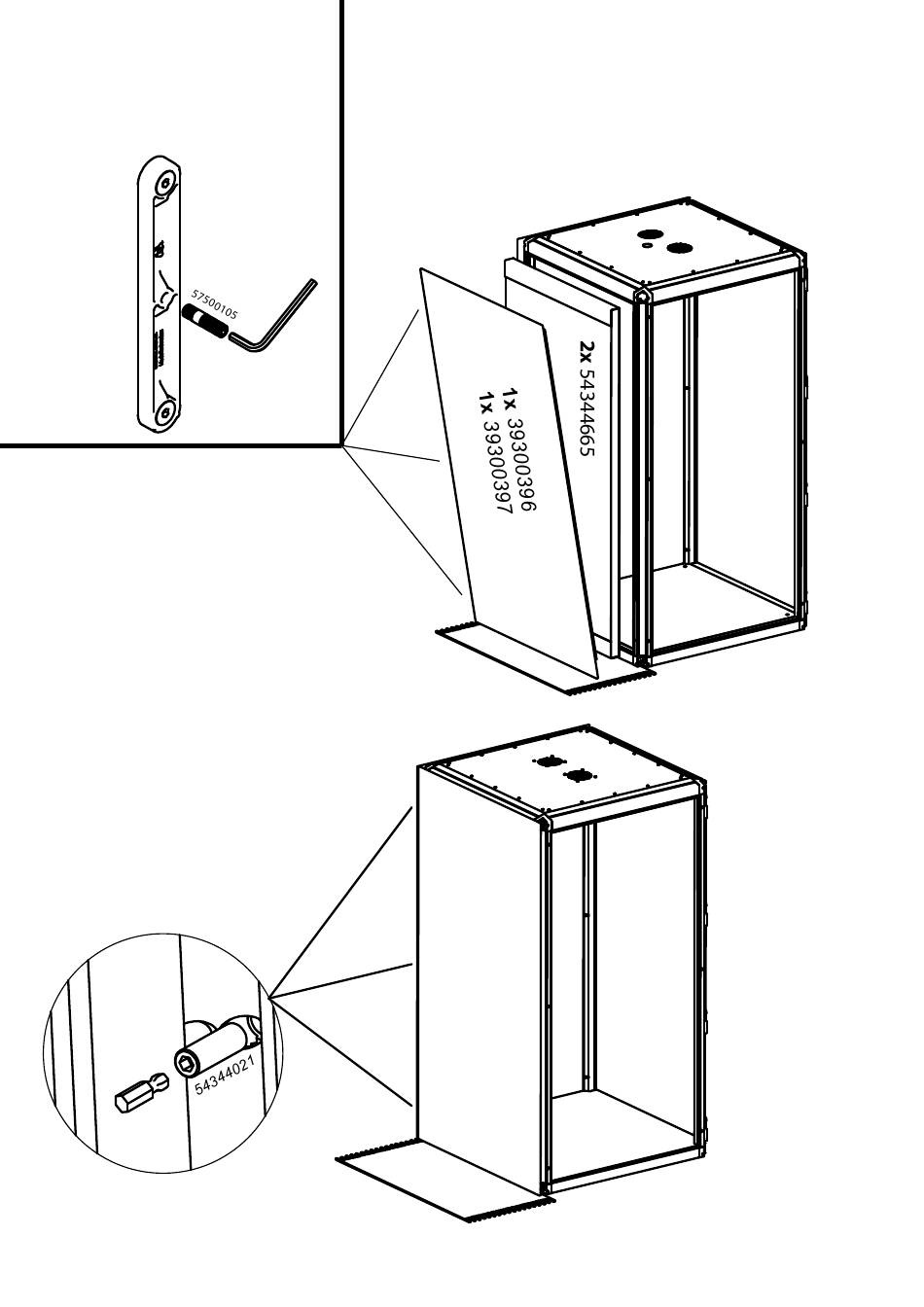 57500105

2x 54344665

1x 39300396
1x 39300397

54344021