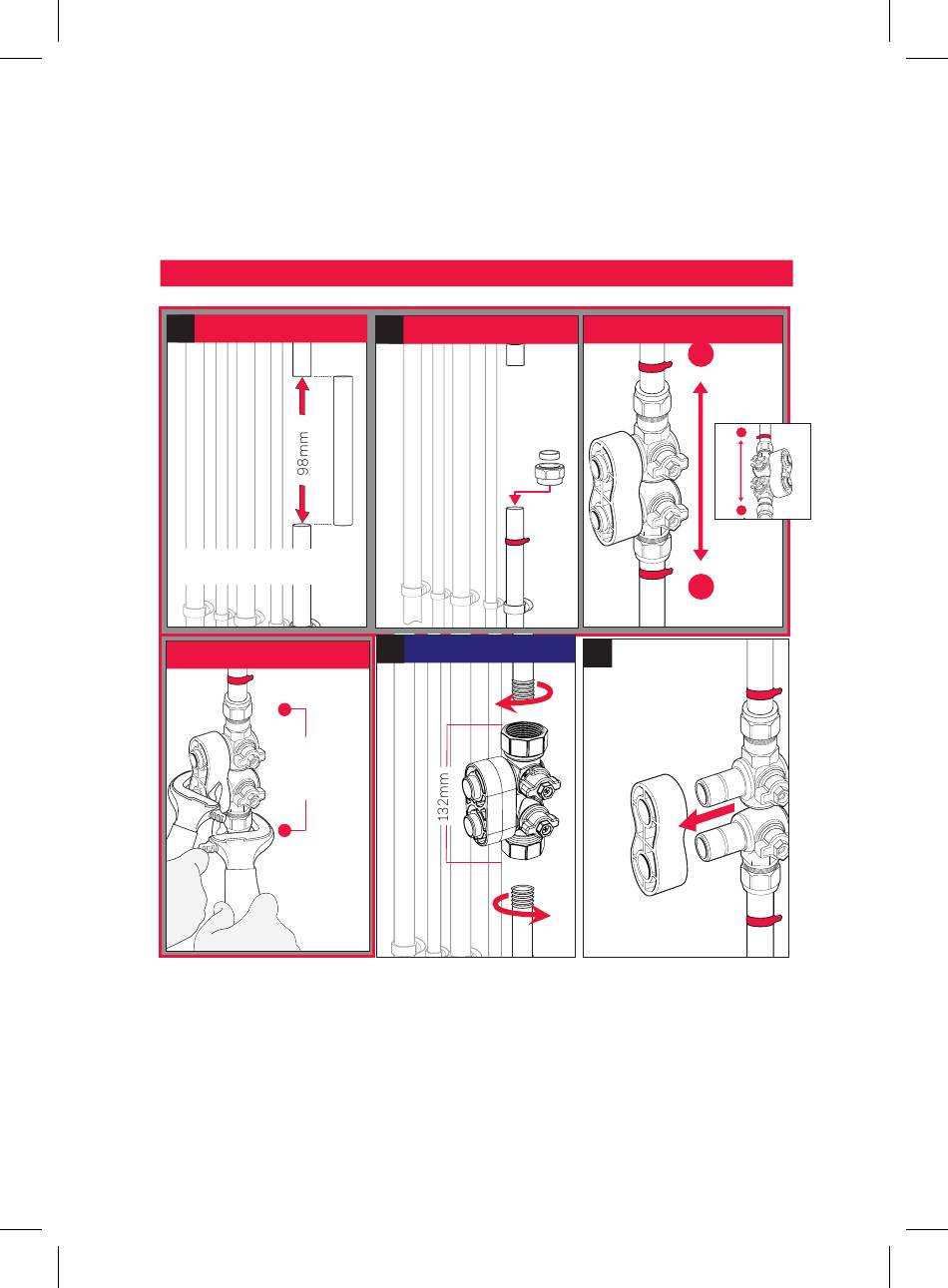 98mm

132mm