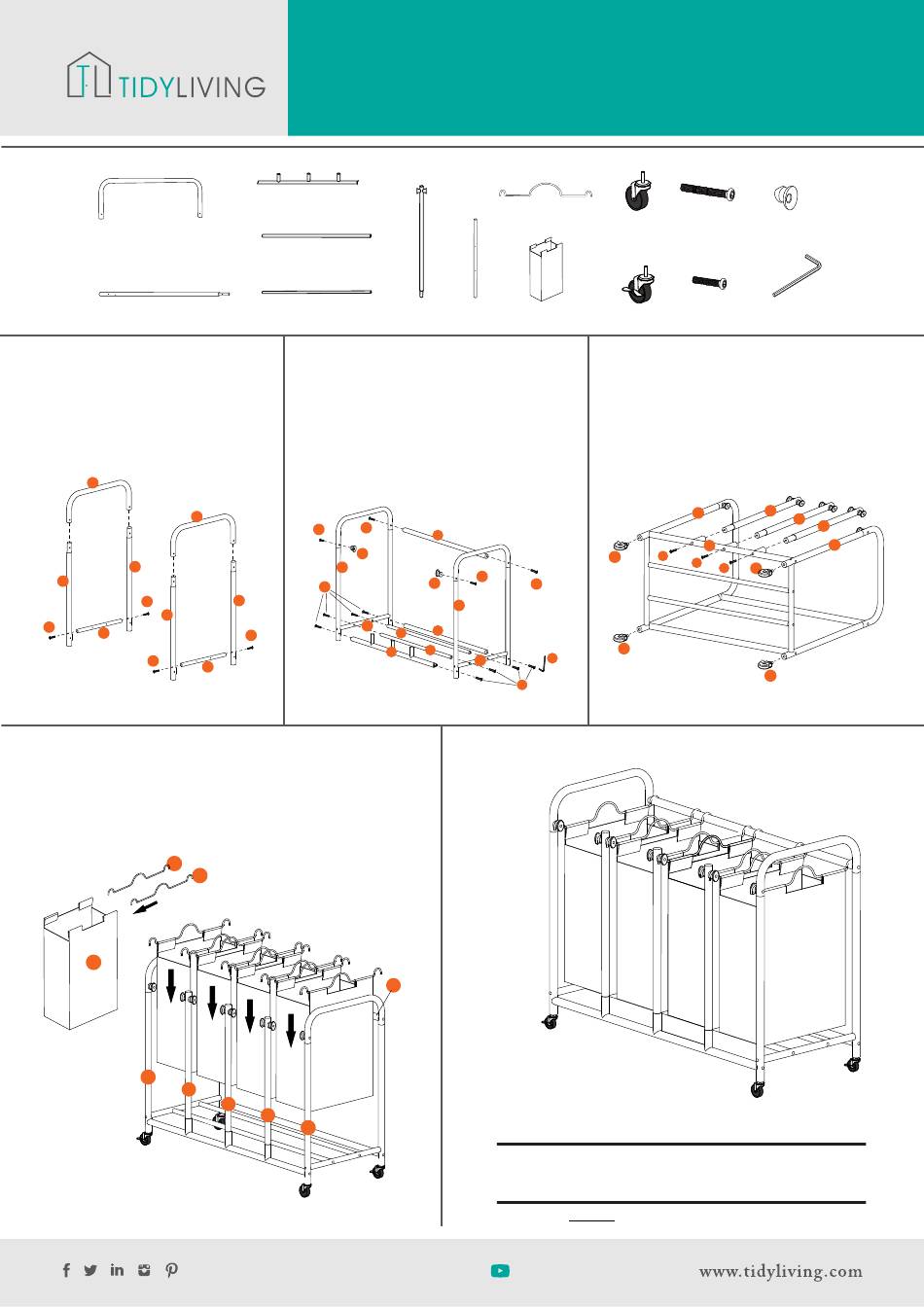 TIDYLIVING

www.tidyliving.com