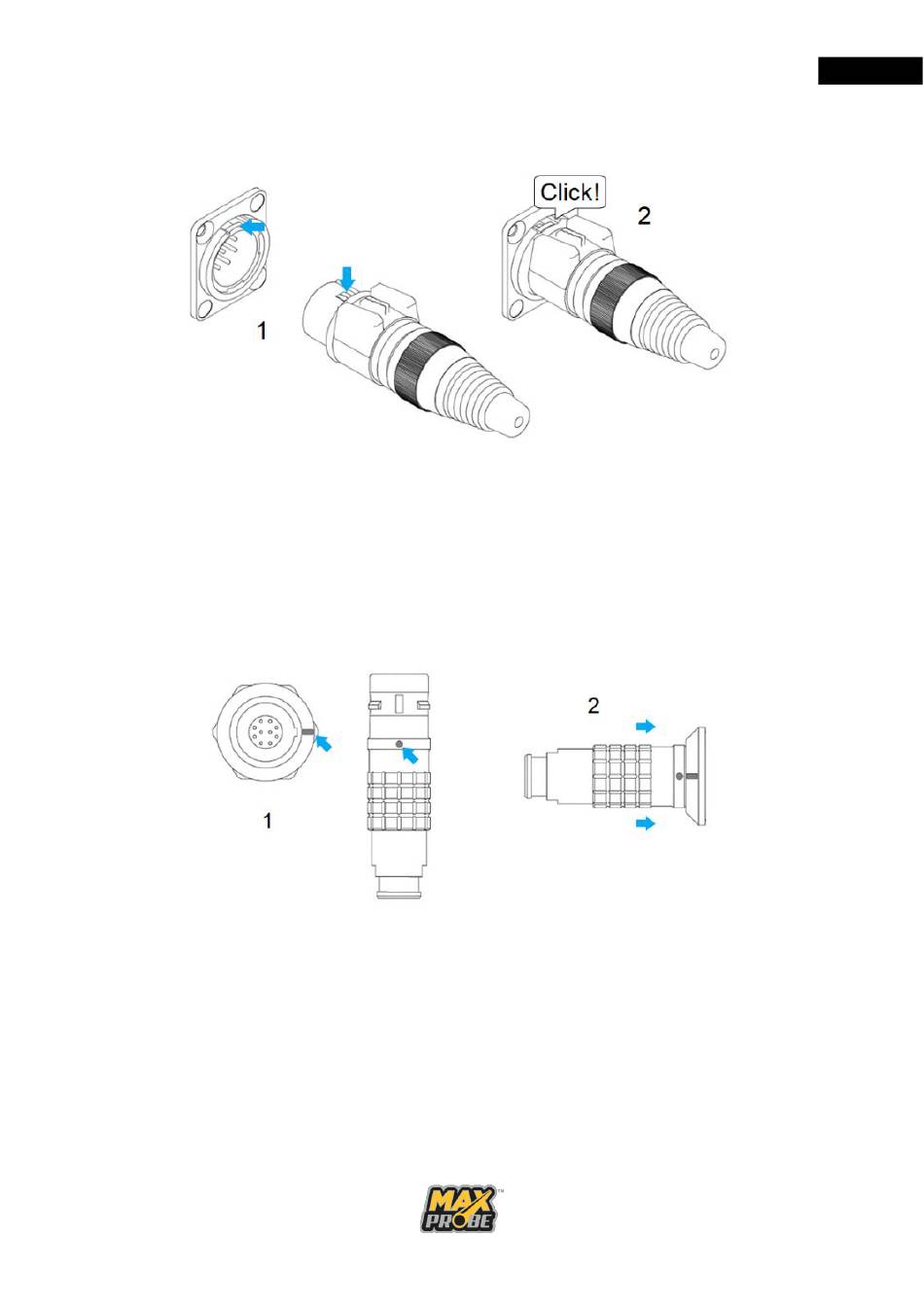 Click!

2

1

2

1

MAX PROBE™