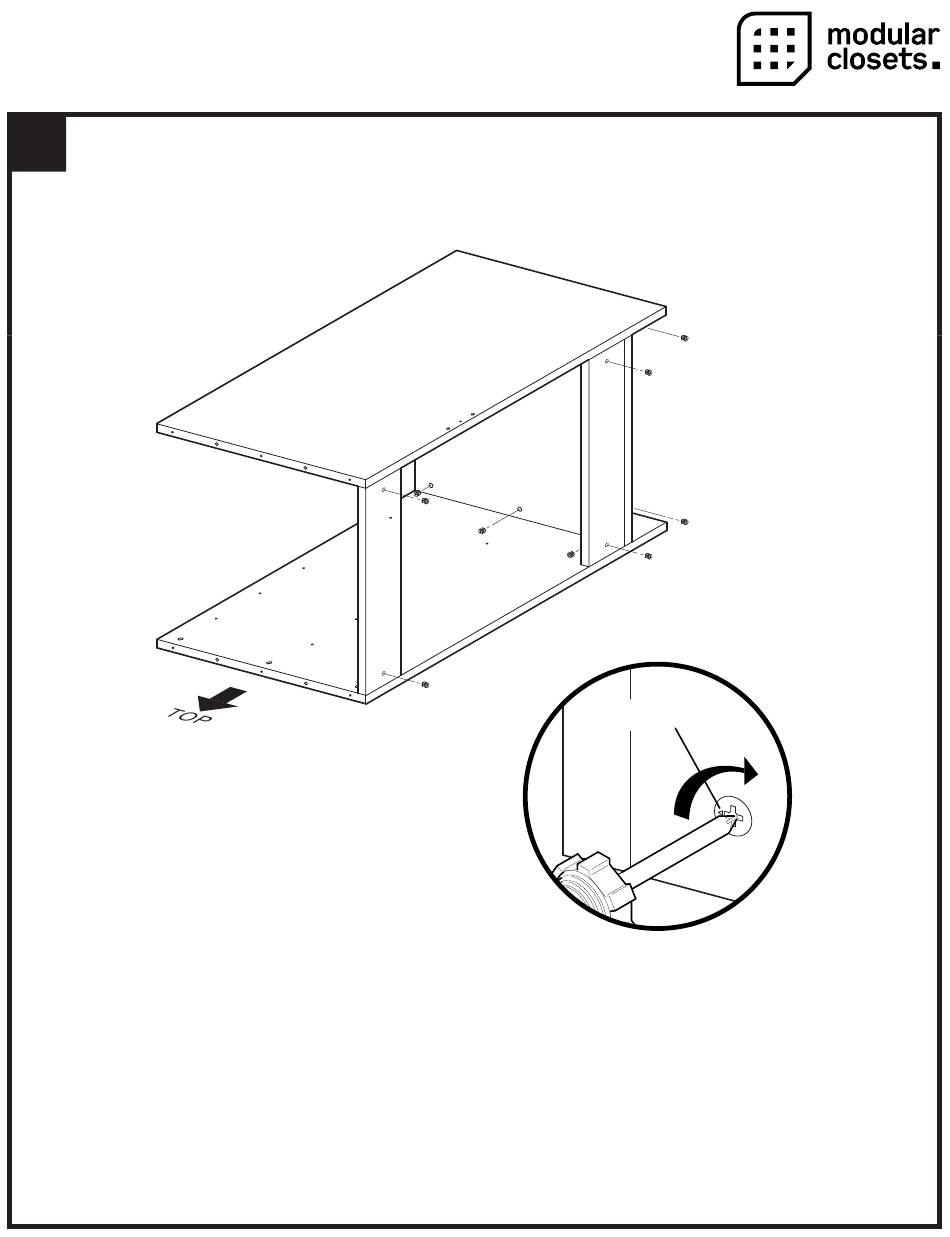 modular closets.

TOP