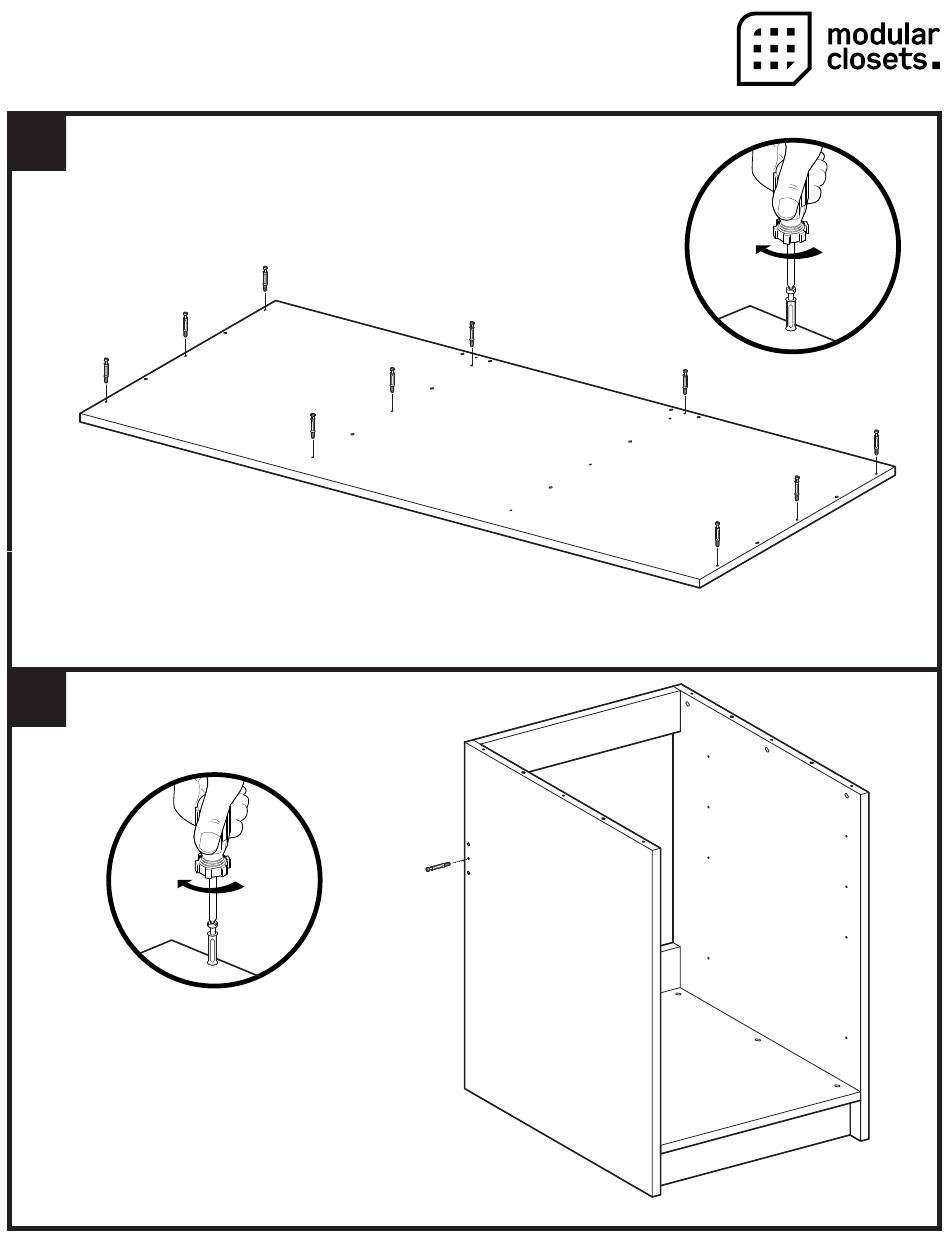 modular closets.