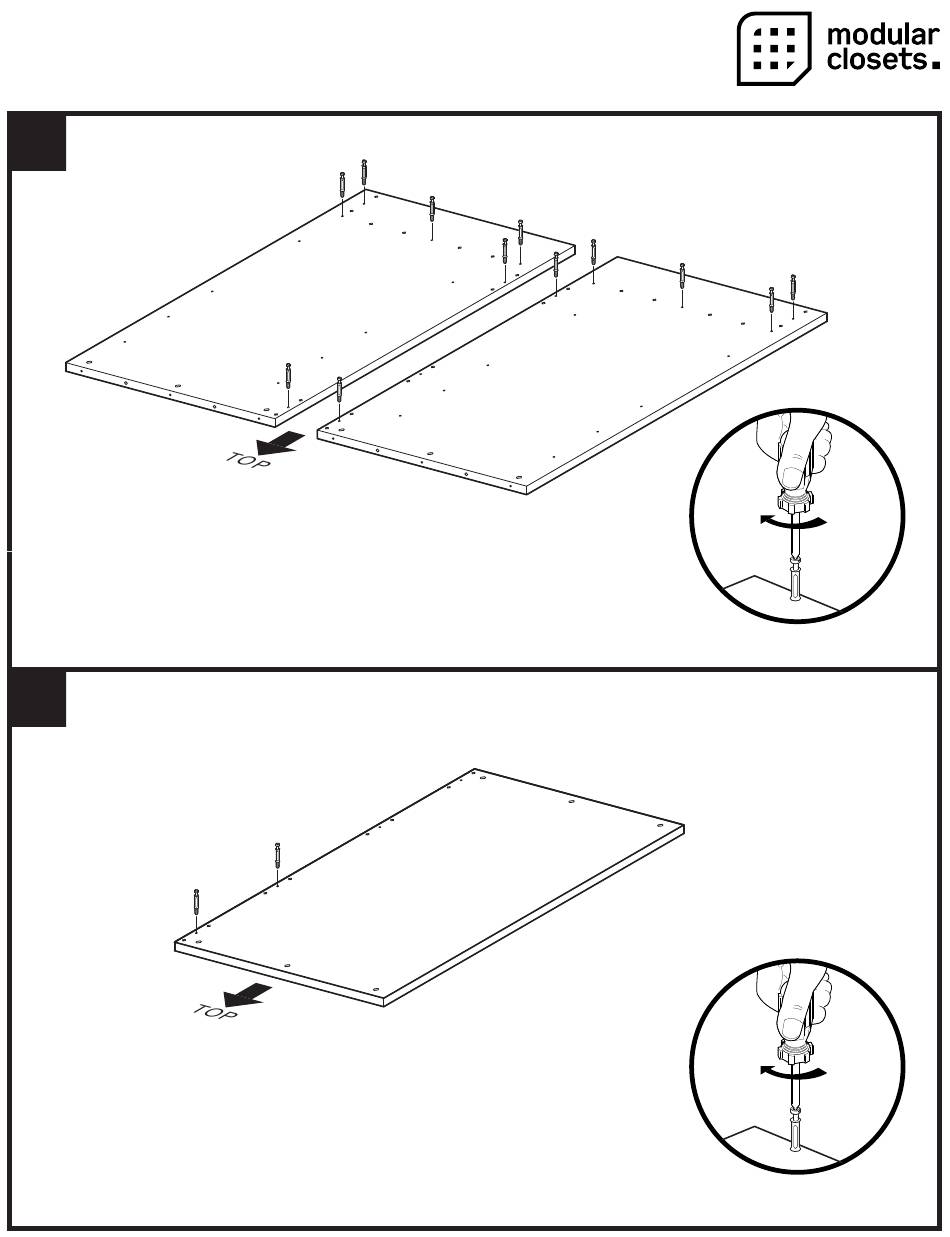 modular closets.

TOP

TOP