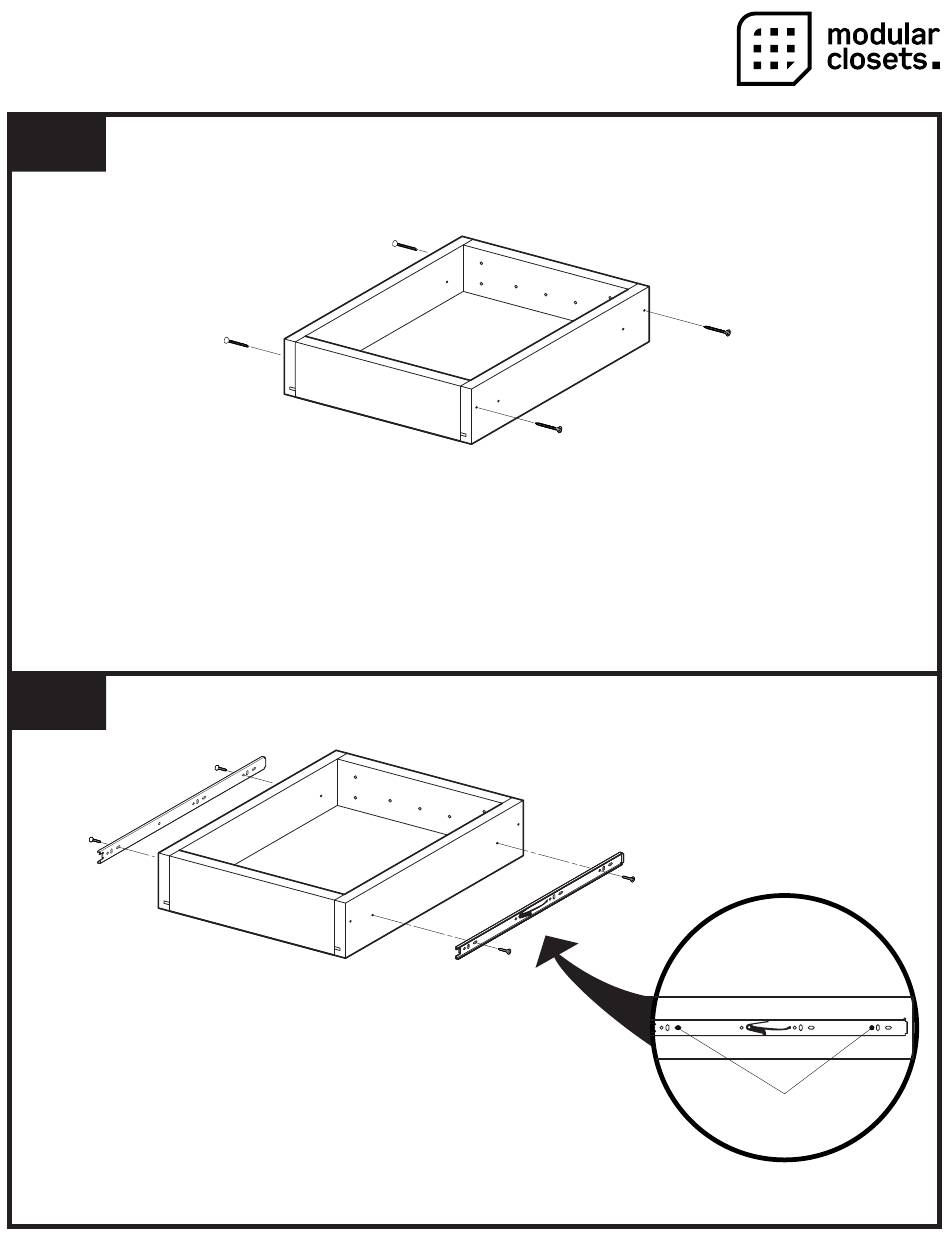 modular
closets.