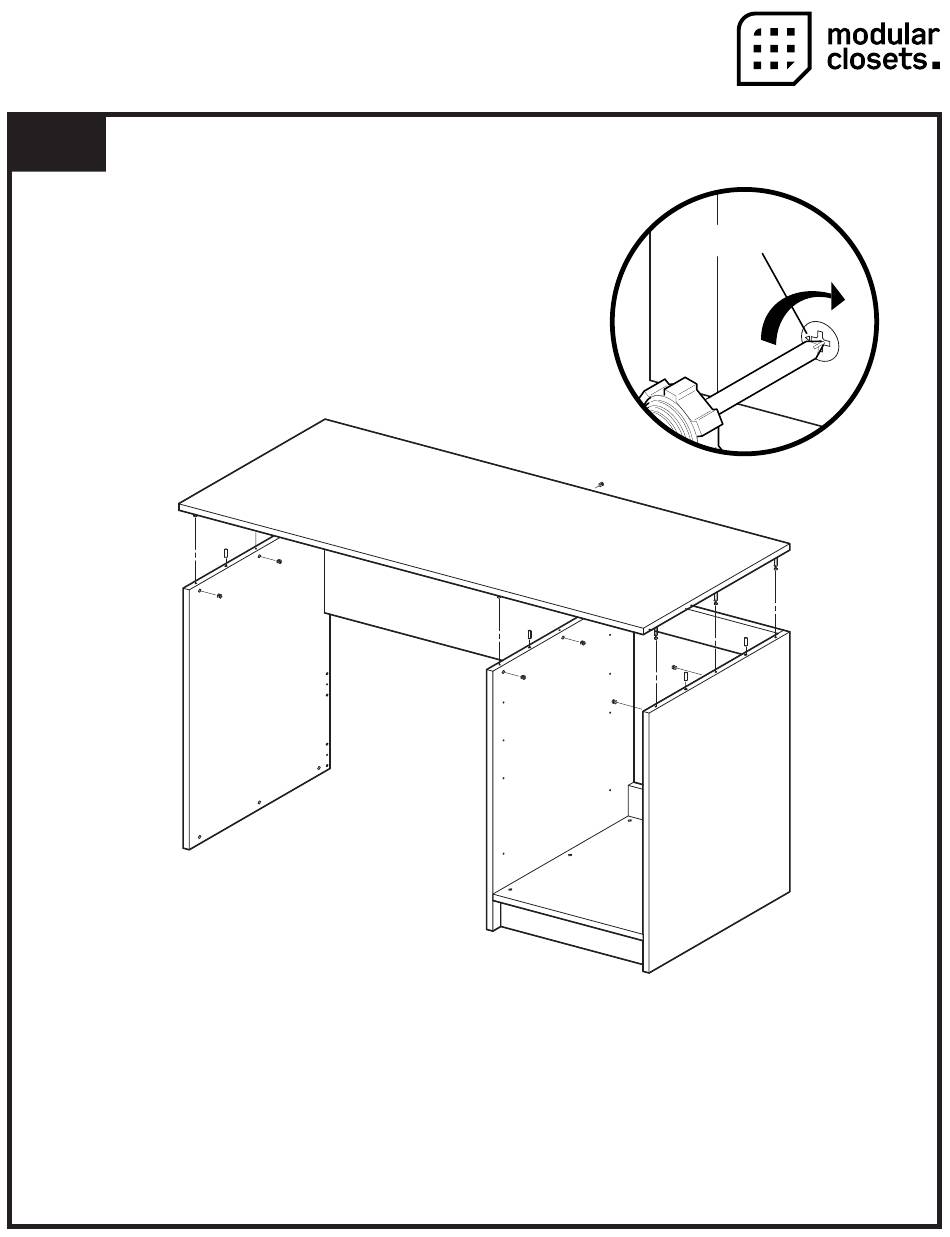 modular closets.