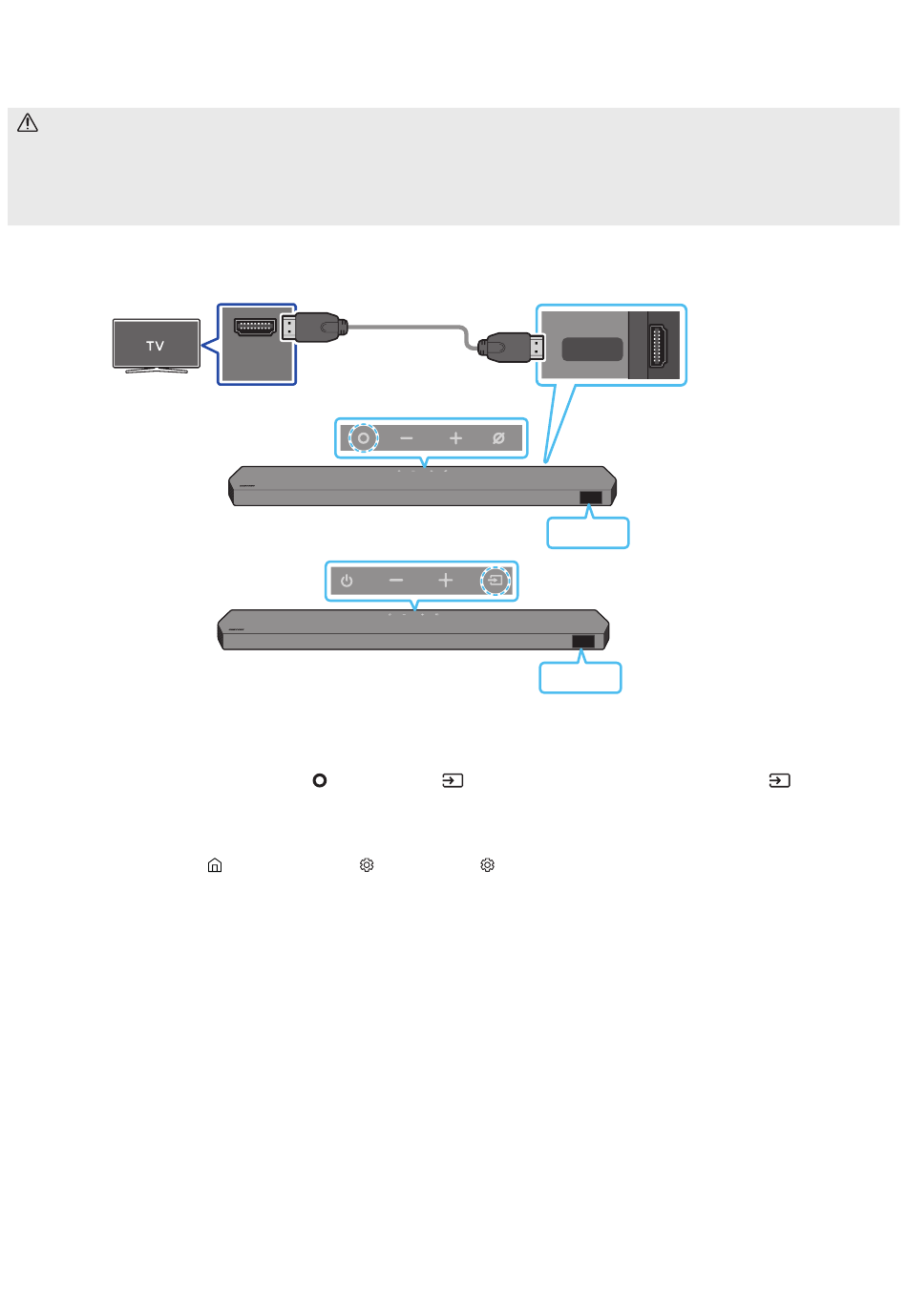 TV