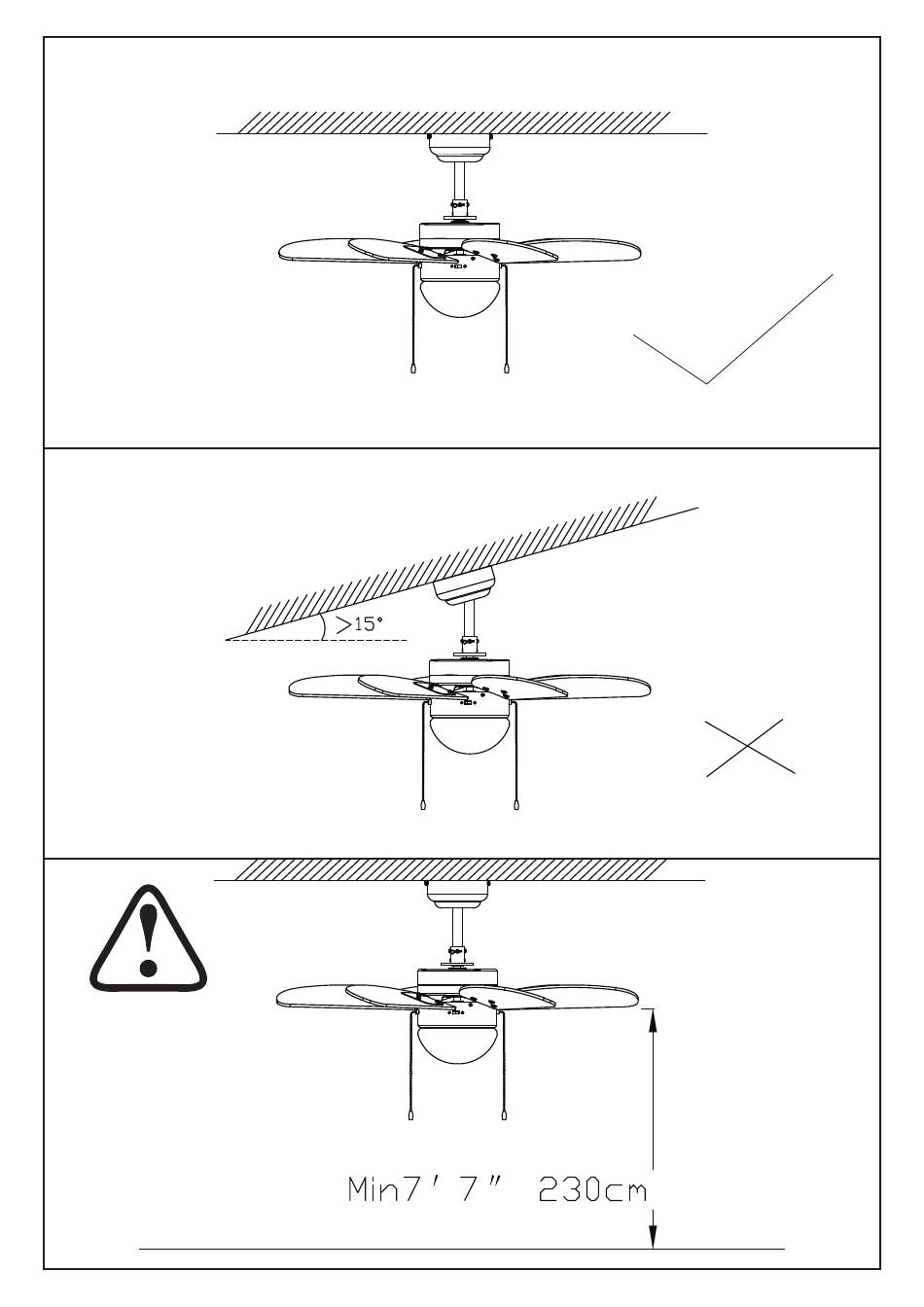 $>15°$

Min7 ' 7 " 230cm