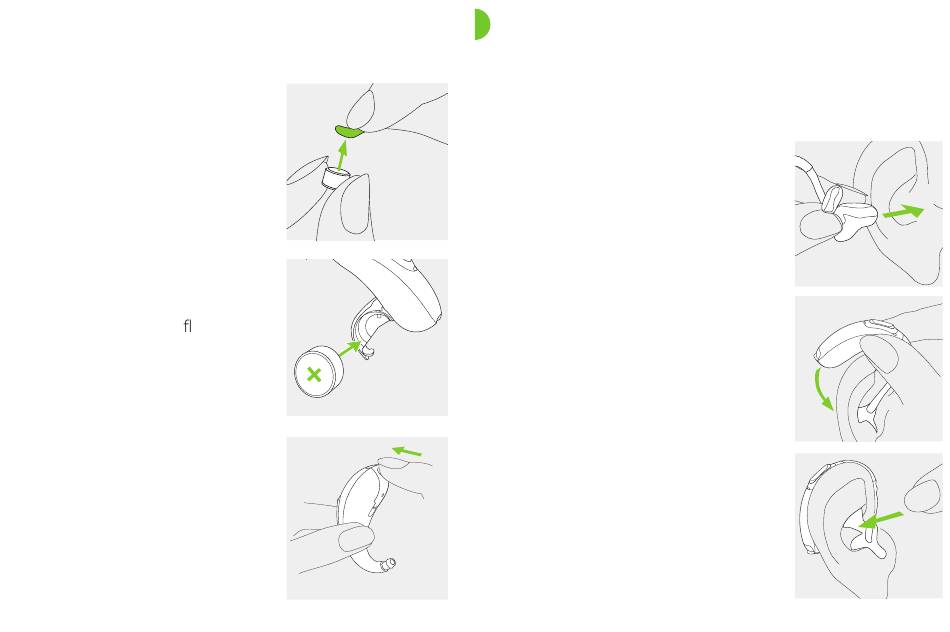 fl