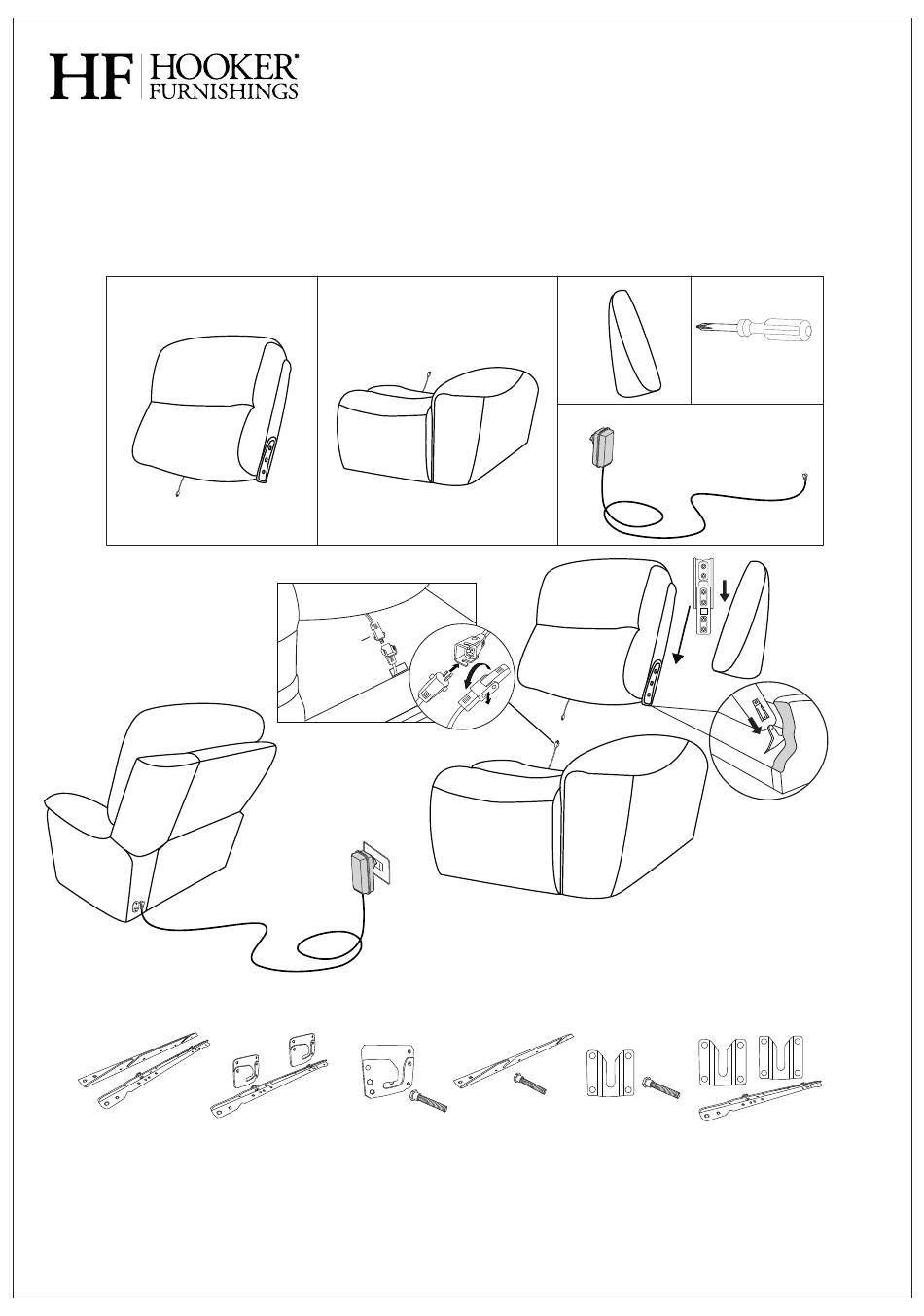 HF HOOKER® FURNISHINGS