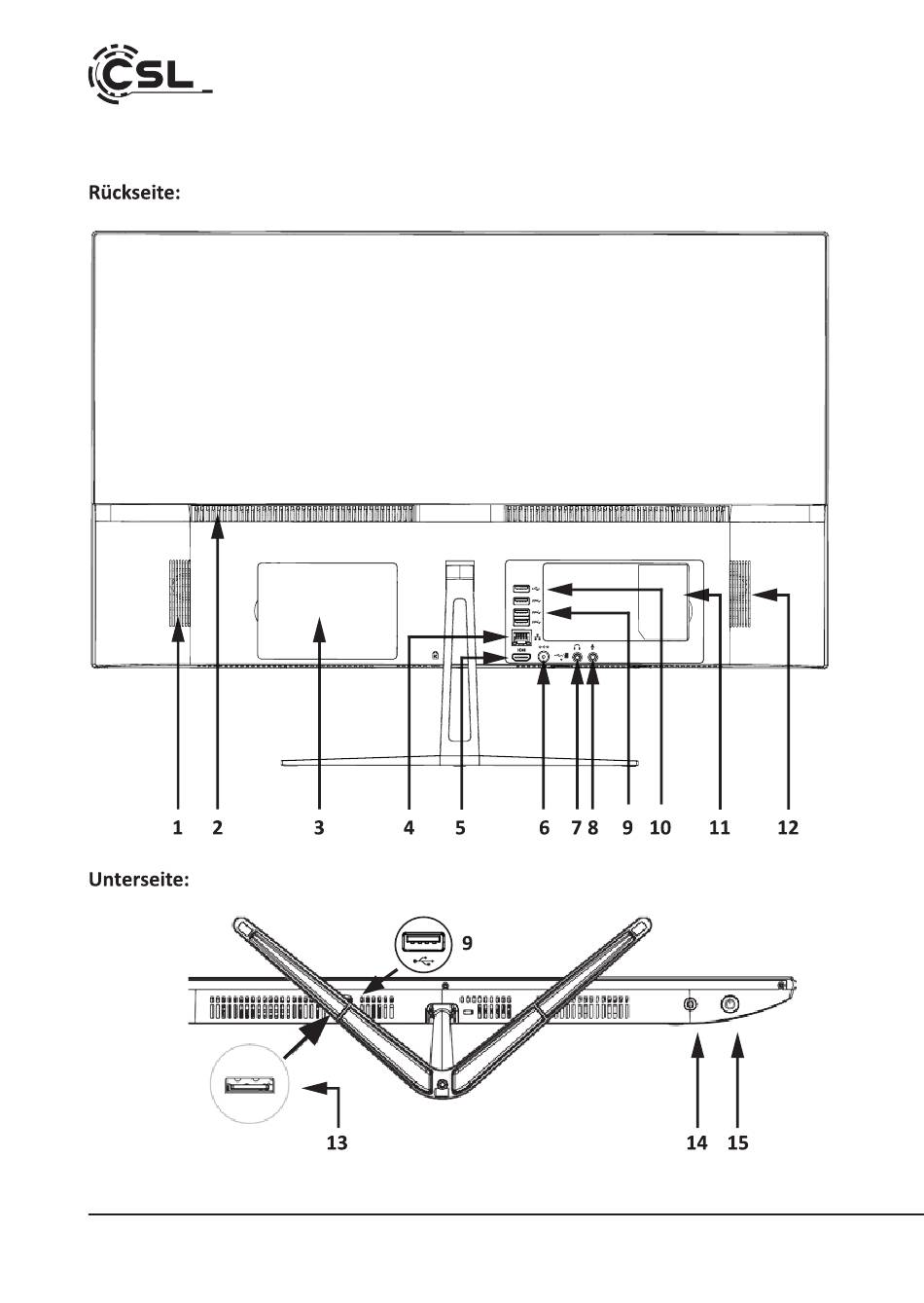 CSL

Rückseite:

HDMI

1 2 3 4 5 6 7 8 9 10 11 12

Unterseite:

9

13

14 15