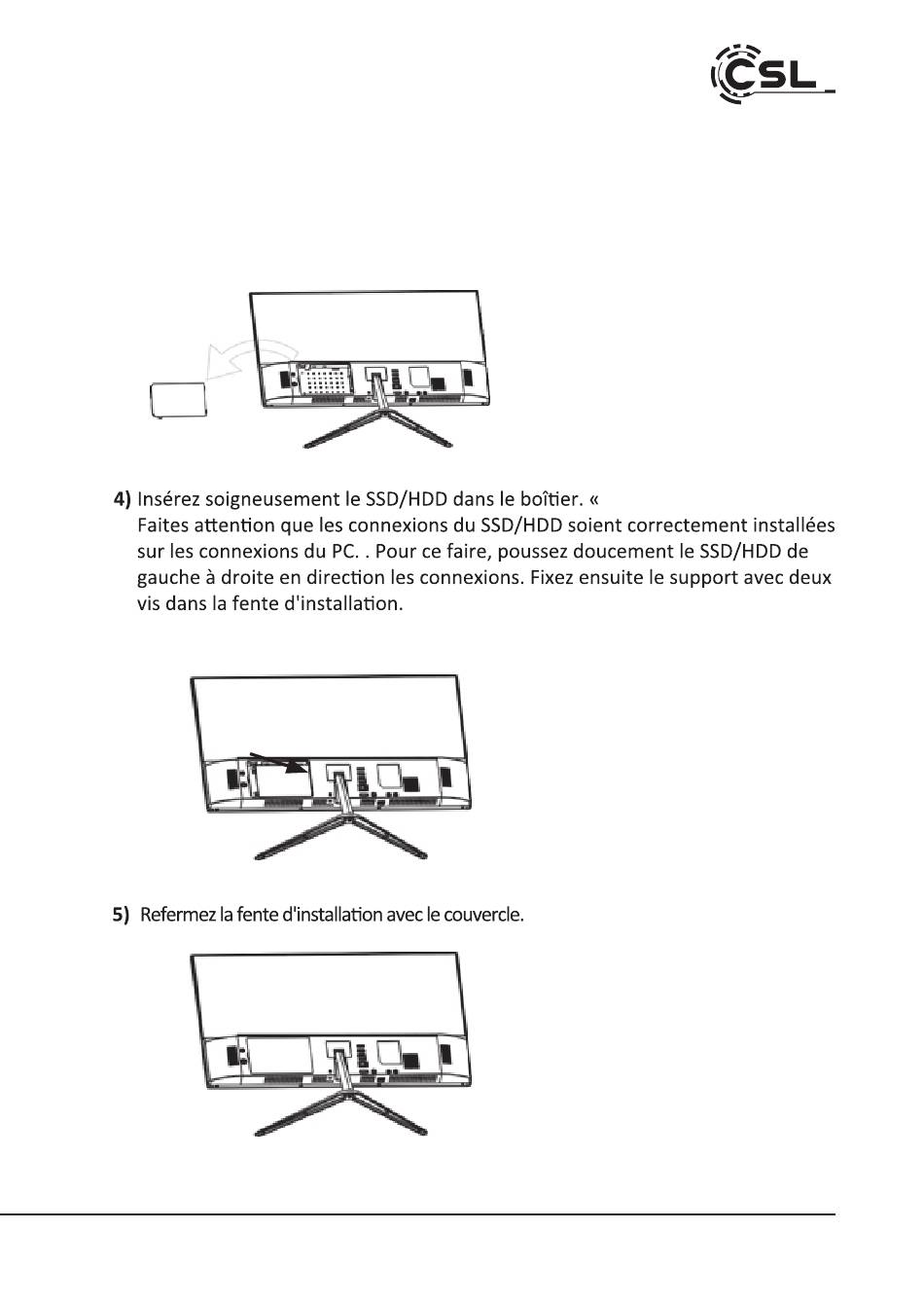 CSL

4) Insérez soigneusement le SSD/HDD dans le boîtier. « Faites attention que les connexions du SSD/HDD soient correctement installées sur les connexions du PC. . Pour ce faire, poussez doucement le SSD/HDD de gauche à droite en direction les connexions. Fixez ensuite le support avec deux vis dans la fente d'installation.

5) Refermez la fente d'installation avec le couvercle.